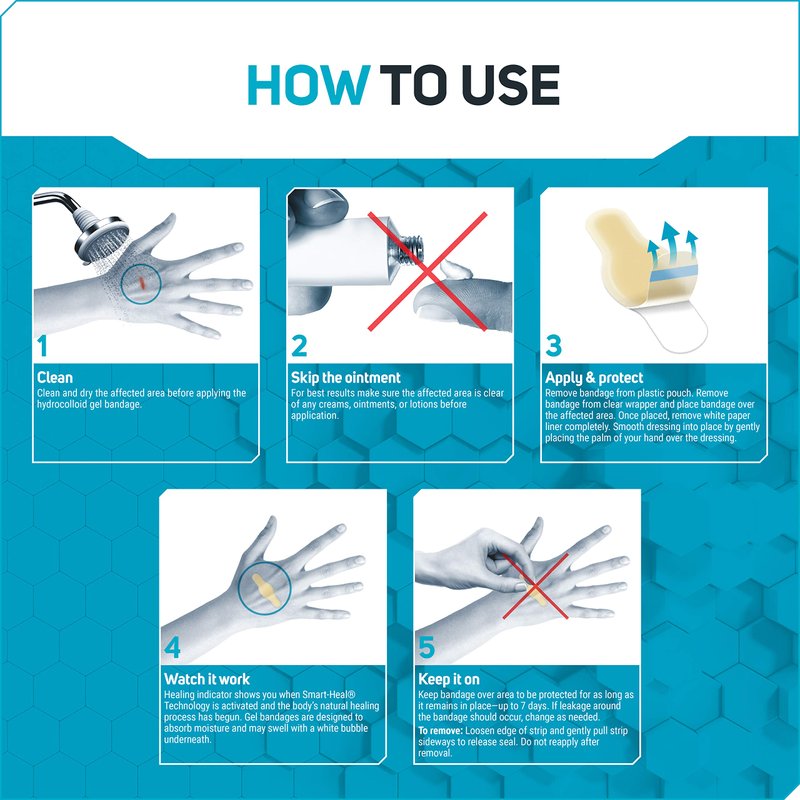 HOW TO USE

1

Clean

Clean and dry the affected area before applying the hydrocolloid gel bandage.

2

Skip the ointment

For best results make sure the affected area is clear of any creams, ointments, or lotions before application.

3

Apply & protect

Remove bandage from plastic pouch. Remove bandage from clear wrapper and place bandage over the affected area. Once placed, remove white paper liner completely. Smooth dressing into place by gently placing the palm of your hand over the dressing.

4

Watch it work

Healing indicator shows you when Smart-Heal® Technology is activated and the body's natural healing process has begun. Gel bandages are designed to absorb moisture and may swell with a white bubble underneath.

5

Keep it on

Keep bandage over area to be protected for as long as it remains in place—up to 7 days. If leakage around the bandage should occur, change as needed.

To remove: Loosen edge of strip and gently pull strip sideways to release seal. Do not reapply after removal.