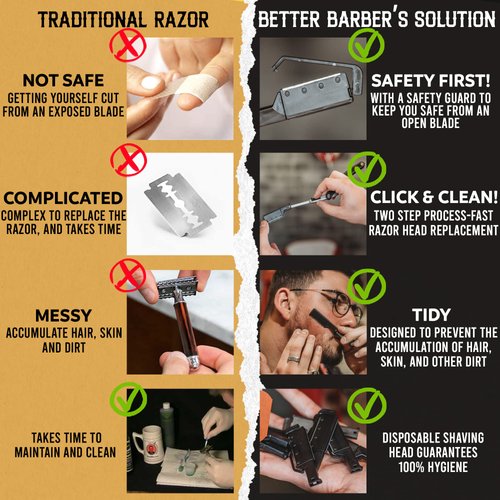 TRADITIONAL RAZOR

NOT SAFE
GETTING YOURSELF CUT FROM AN EXPOSED BLADE

COMPLICATED
COMPLEX TO REPLACE THE RAZOR, AND TAKES TIME

MESSY
ACCUMULATE HAIR, SKIN AND DIRT

TAKES TIME TO MAINTAIN AND CLEAN

BETTER BARBER'S SOLUTION

SAFETY FIRST!
WITH A SAFETY GUARD TO KEEP YOU SAFE FROM AN OPEN BLADE

CLICK & CLEAN!
TWO STEP PROCESS-FAST RAZOR HEAD REPLACEMENT

TIDY
DESIGNED TO PREVENT THE ACCUMULATION OF HAIR, SKIN, AND OTHER DIRT

DISPOSABLE SHAVING HEAD GUARANTEES 100% HYGIENE