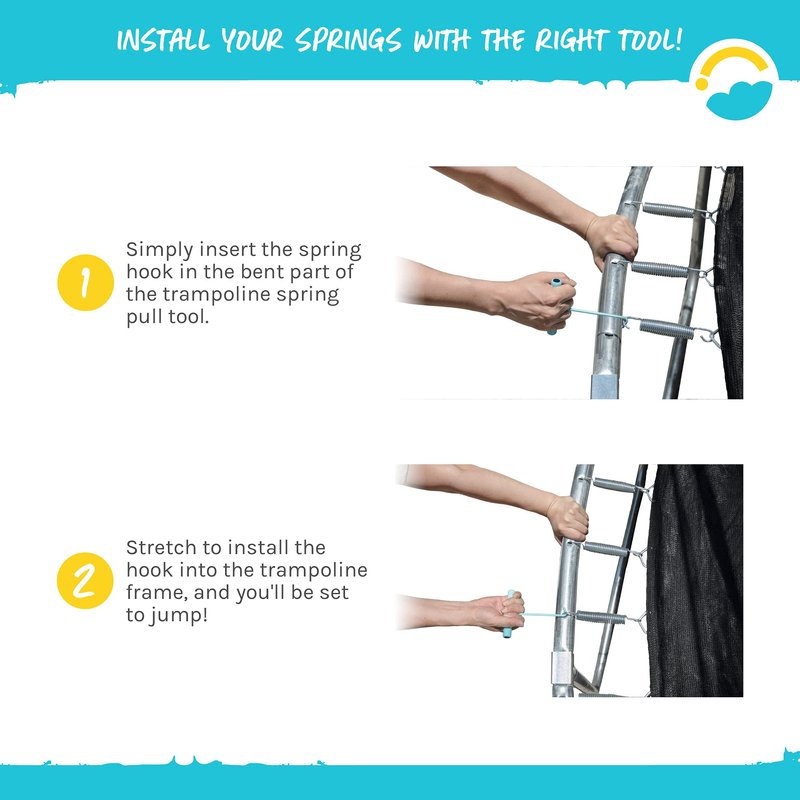 INSTALL YOUR SPRINGS WITH THE RIGHT TOOL!

1

Simply insert the spring hook in the bent part of the trampoline spring pull tool.

2

Stretch to install the hook into the trampoline frame, and you'll be set to jump!