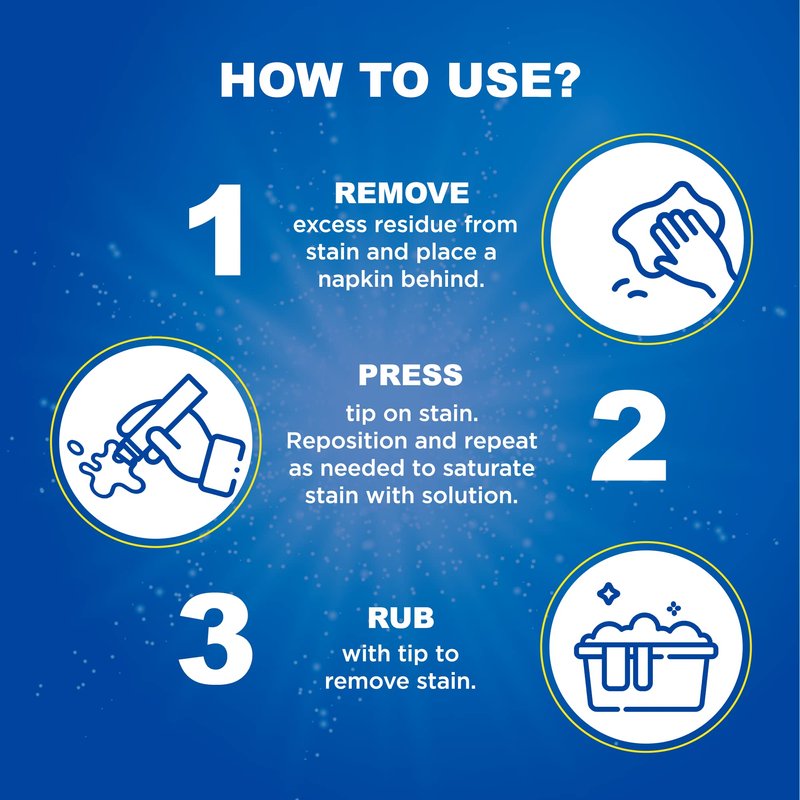 HOW TO USE?

1

REMOVE
excess residue from stain and place a napkin behind.

PRESS
tip on stain. Reposition and repeat as needed to saturate stain with solution.

2

3

RUB
with tip to remove stain.