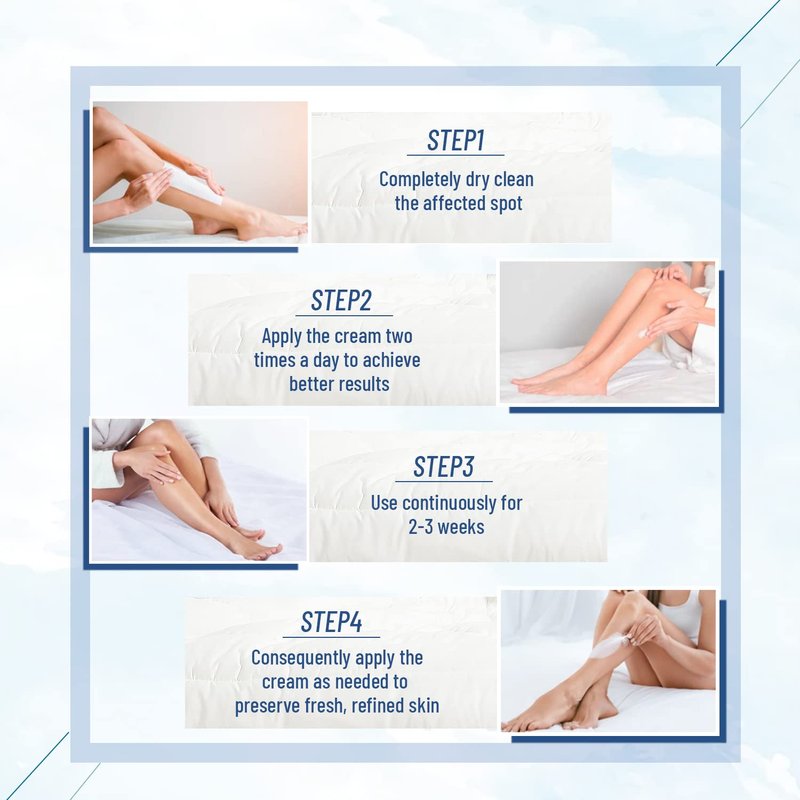 STEP1
Completely dry clean the affected spot

STEP2
Apply the cream two times a day to achieve better results

STEP3
Use continuously for 2-3 weeks

STEP4
Consequently apply the cream as needed to preserve fresh, refined skin