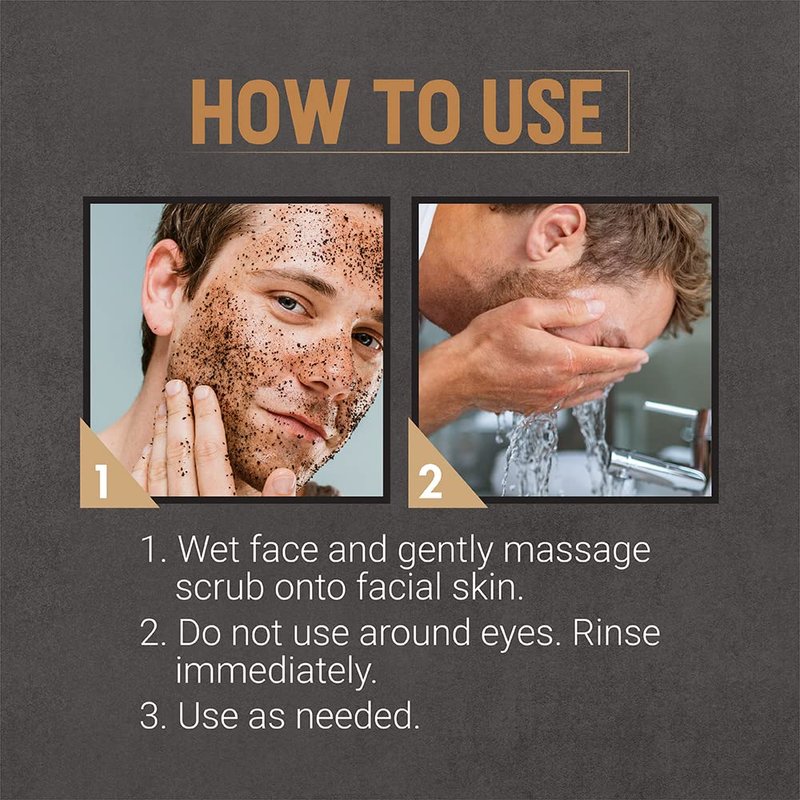 HOW TO USE

1

2

1. Wet face and gently massage scrub onto facial skin.
2. Do not use around eyes. Rinse immediately.
3. Use as needed.