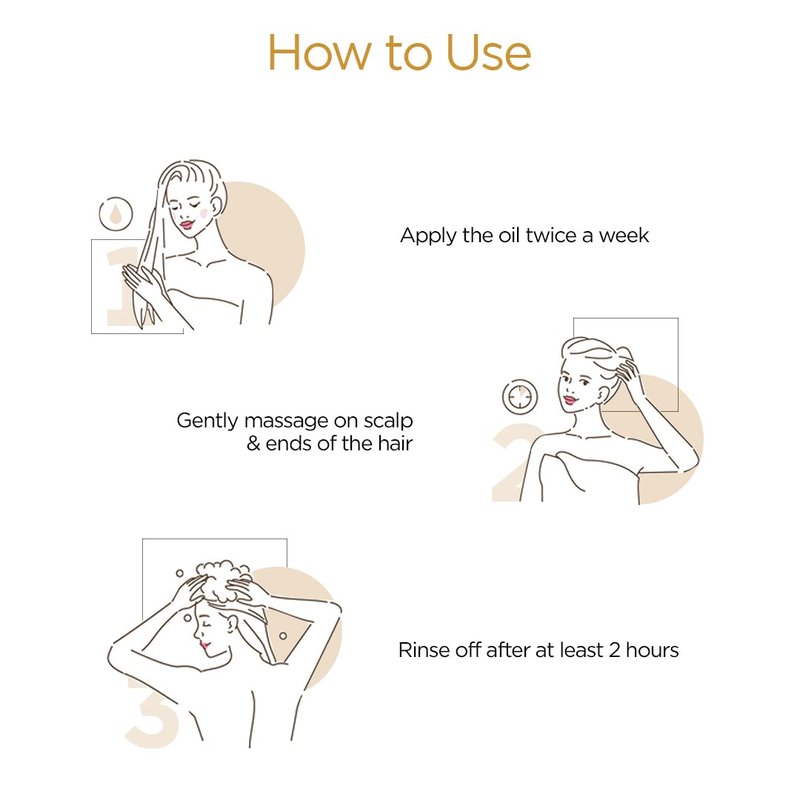 How to Use

1

Apply the oil twice a week

Gently massage on scalp & ends of the hair

2

3

Rinse off after at least 2 hours