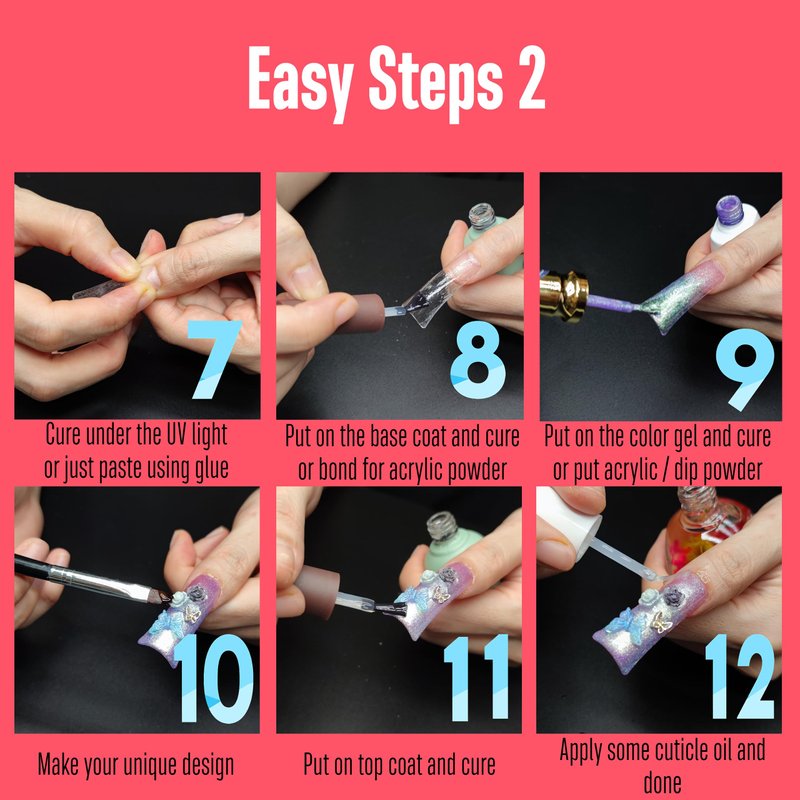 Easy Steps 2

7

Cure under the UV light or just paste using glue

8

Put on the base coat and cure or bond for acrylic powder

9

Put on the color gel and cure or put acrylic / dip powder

10

Make your unique design

11

Put on top coat and cure

12

Apply some cuticle oil and done