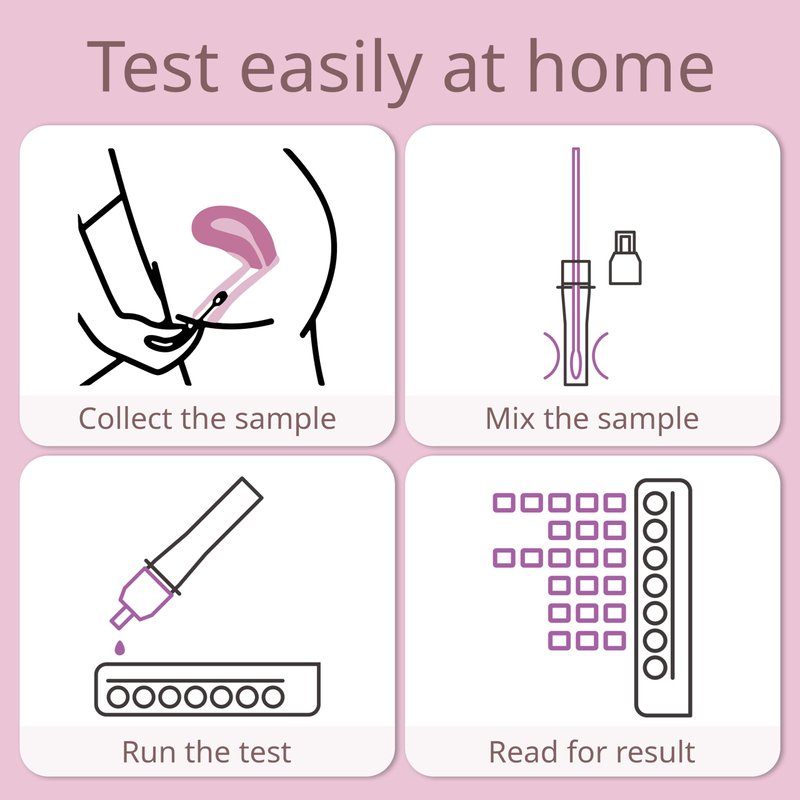 Test easily at home

Collect the sample

Mix the sample

Run the test

Read for result