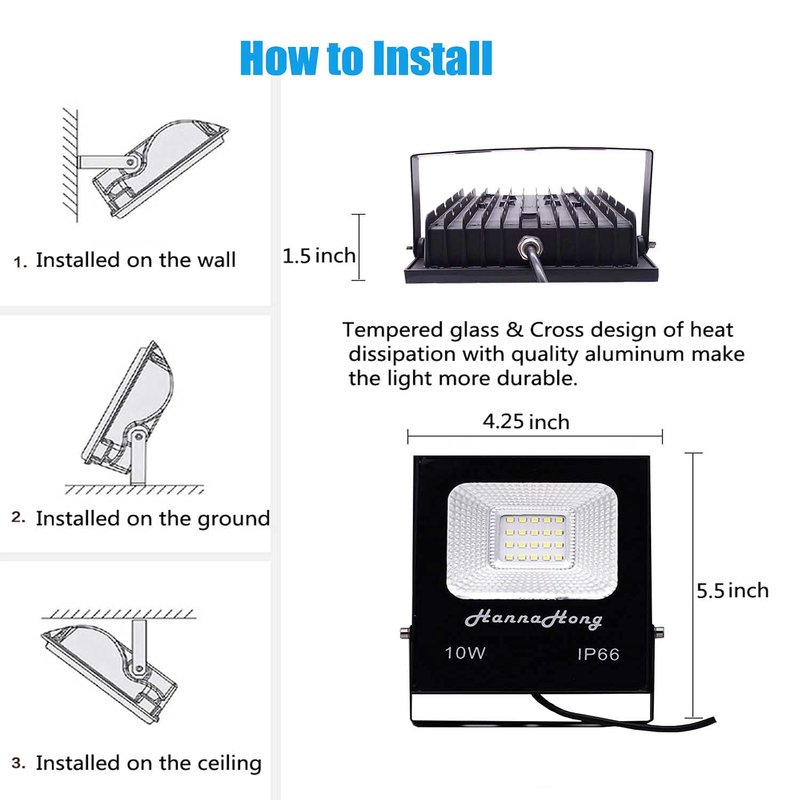 How to Install

1. Installed on the wall

2. Installed on the ground

3. Installed on the ceiling

1.5 inch

Tempered glass & Cross design of heat dissipation with quality aluminum make the light more durable.

4.25 inch

5.5 inch

HannaHong

10W

IP66