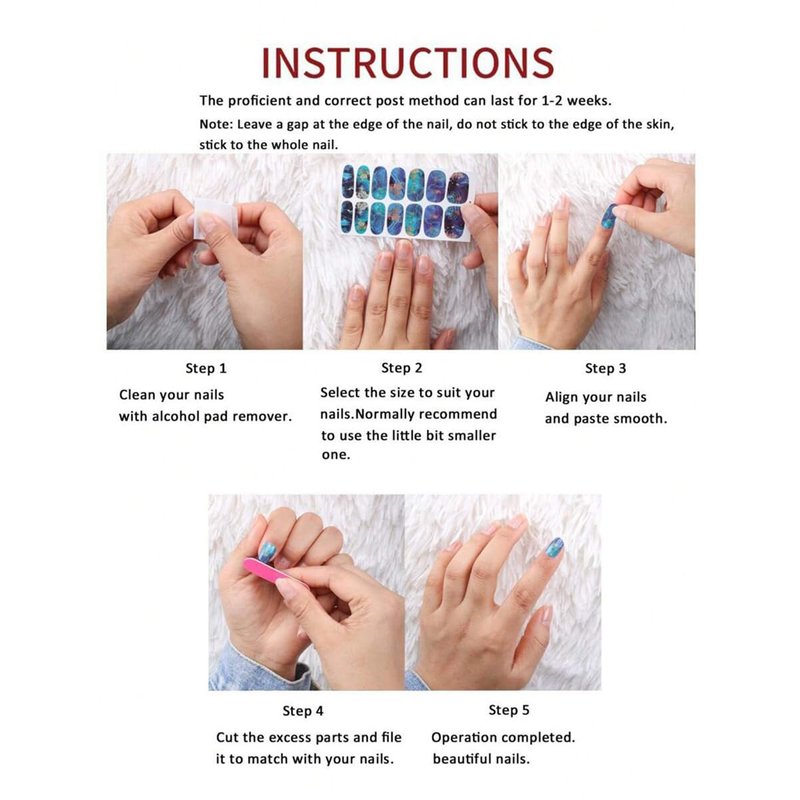 INSTRUCTIONS

The proficient and correct post method can last for 1-2 weeks.

Note: Leave a gap at the edge of the nail, do not stick to the edge of the skin, stick to the whole nail.

Step 1

Clean your nails with alcohol pad remover.

Step 2

Select the size to suit your nails.Normally recommend to use the little bit smaller one.

Step 3

Align your nails and paste smooth.

Step 4

Cut the excess parts and file it to match with your nails.

Step 5

Operation completed. beautiful nails.