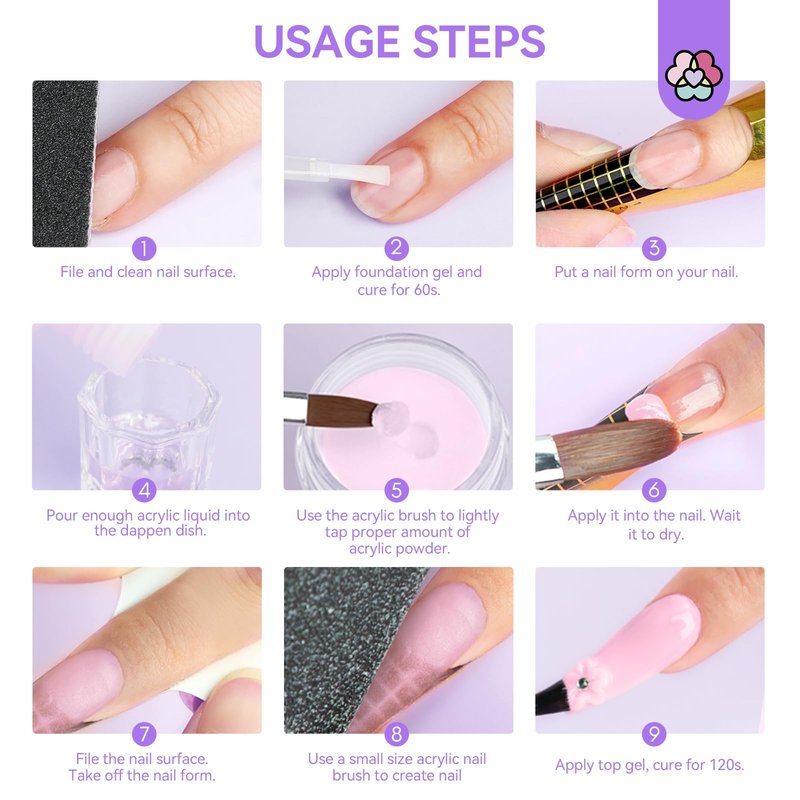 USAGE STEPS

1
File and clean nail surface.

2
Apply foundation gel and cure for 60s.

3
Put a nail form on your nail.

4
Pour enough acrylic liquid into the dappen dish.

5
Use the acrylic brush to lightly tap proper amount of acrylic powder.

6
Apply it into the nail. Wait it to dry.

7
File the nail surface. Take off the nail form.

8
Use a small size acrylic nail brush to create nail

9
Apply top gel, cure for 120s.