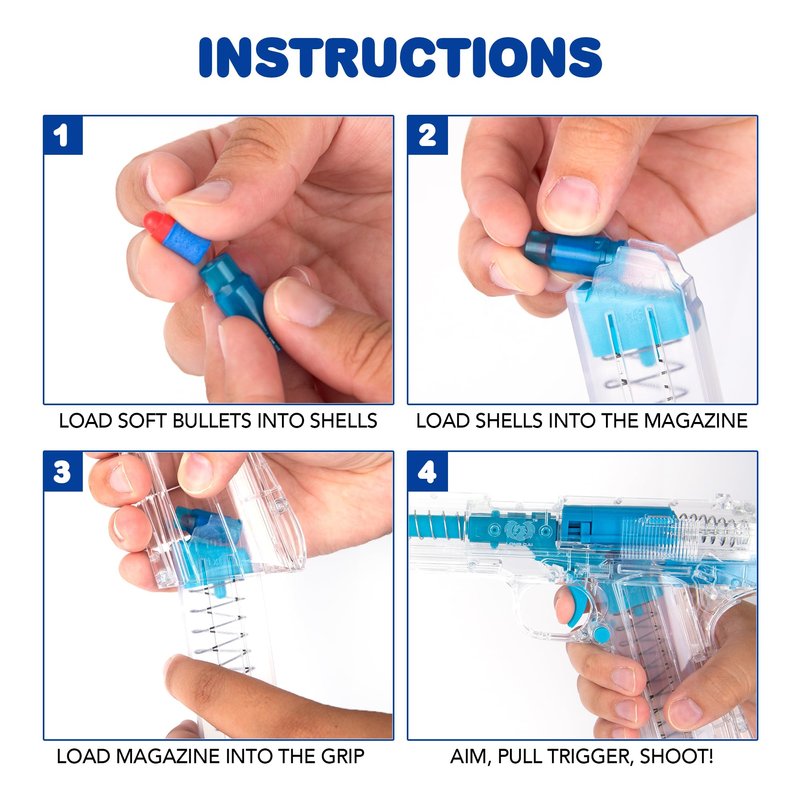 INSTRUCTIONS

1

LOAD SOFT BULLETS INTO SHELLS

2

LOAD SHELLS INTO THE MAGAZINE

3

LOAD MAGAZINE INTO THE GRIP

4

AIM, PULL TRIGGER, SHOOT!