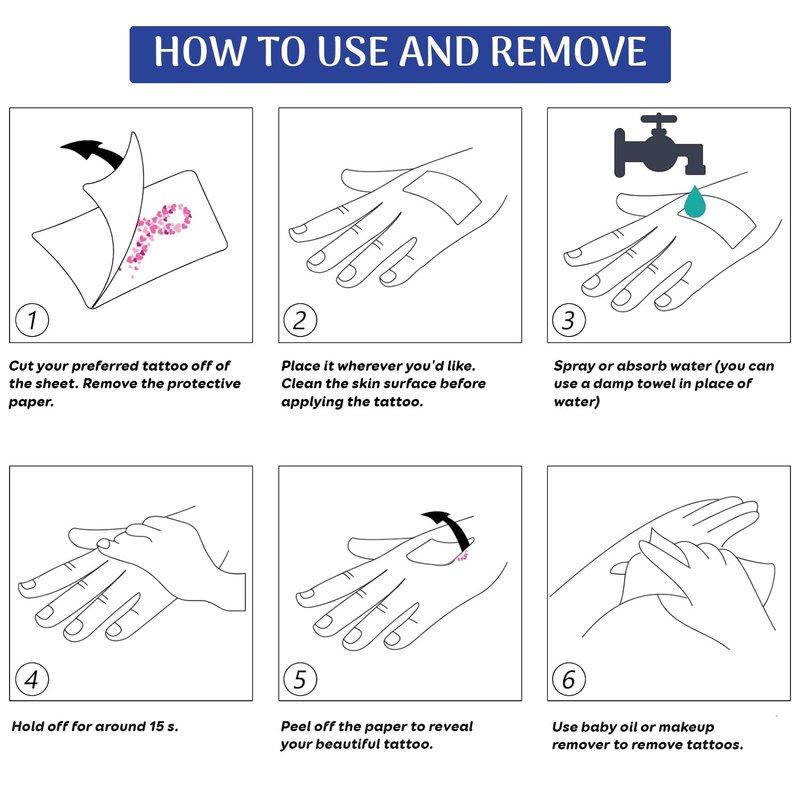 HOW TO USE AND REMOVE

1

Cut your preferred tattoo off of the sheet. Remove the protective paper.

2

Place it wherever you'd like. Clean the skin surface before applying the tattoo.

3

Spray or absorb water (you can use a damp towel in place of water)

4

Hold off for around 15 s.

5

Peel off the paper to reveal your beautiful tattoo.

6

Use baby oil or makeup remover to remove tattoos.