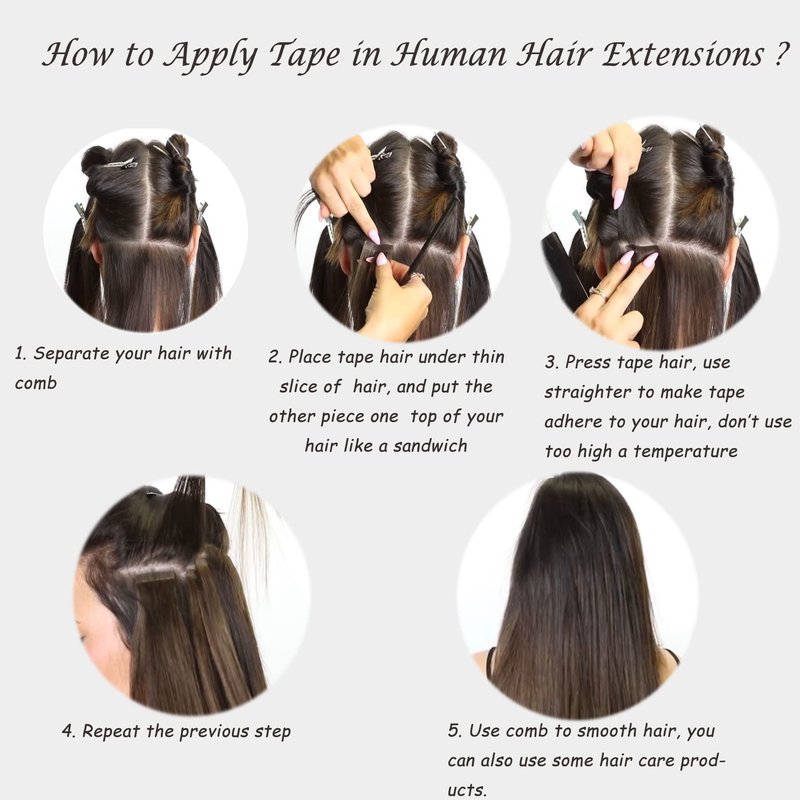 How to Apply Tape in Human Hair Extensions ?

1. Separate your hair with comb

2. Place tape hair under thin slice of hair, and put the other piece one top of your hair like a sandwich

3. Press tape hair, use straighter to make tape adhere to your hair, don't use too high a temperature

4. Repeat the previous step

5. Use comb to smooth hair, you can also use some hair care products.