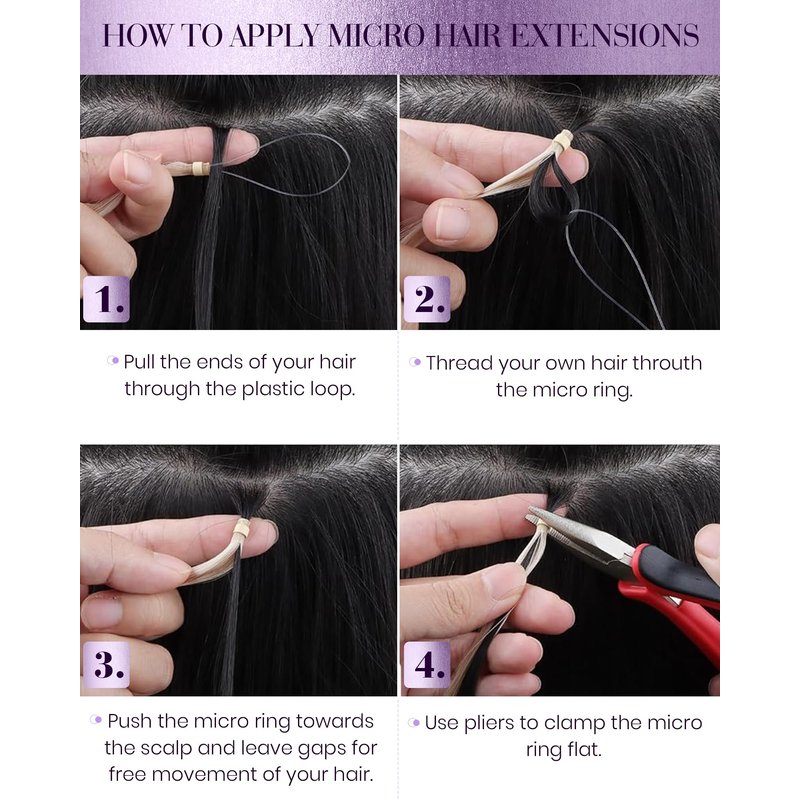 HOW TO APPLY MICRO HAIR EXTENSIONS

1.

Pull the ends of your hair through the plastic loop.

2.

Thread your own hair throuth the micro ring.

3.

Push the micro ring towards the scalp and leave gaps for free movement of your hair.

4.

Use pliers to clamp the micro ring flat.