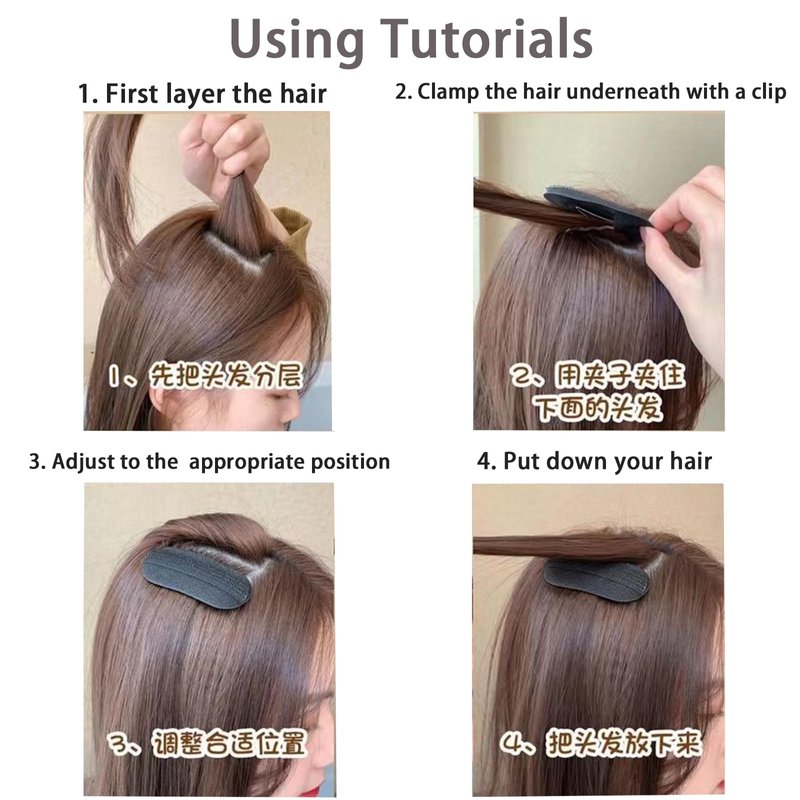 Using Tutorials

1. First layer the hair

1、先把头发分层

2. Clamp the hair underneath with a clip

2、用夹子夹住下面的头发

3. Adjust to the appropriate position

3、调整合适位置

4. Put down your hair

4、把头发放下来