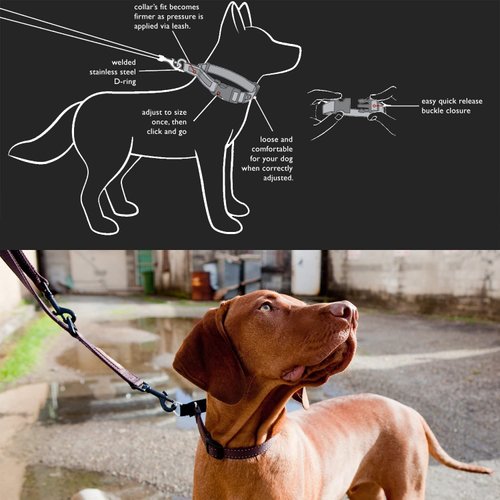 collar's fit becomes firmer as pressure is applied via leash.

welded stainless steel D-ring

adjust to size once, then click and go

loose and comfortable for your dog when correctly adjusted.

easy quick release buckle closure