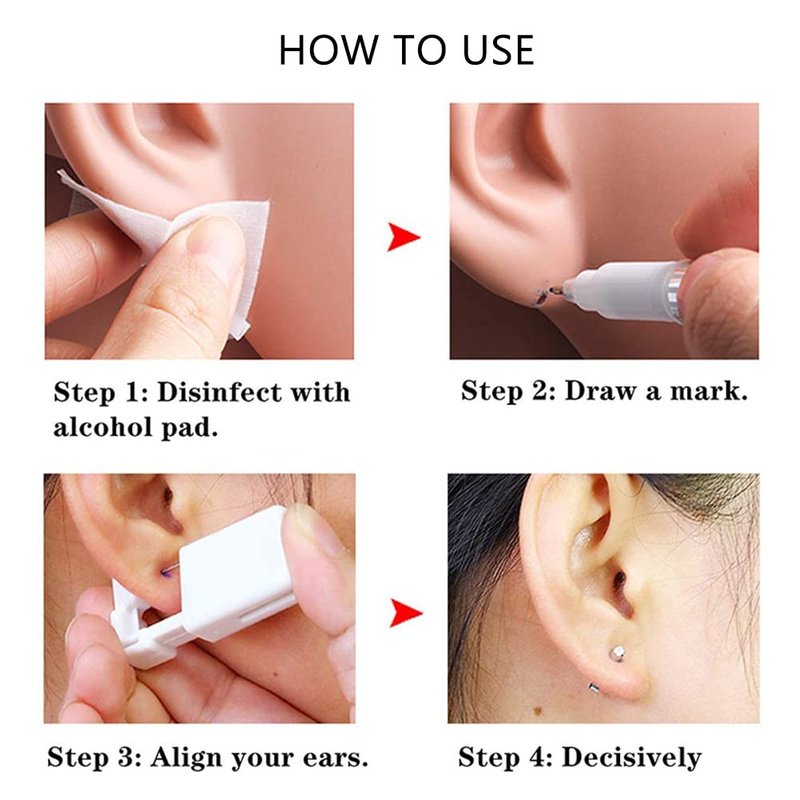 HOW TO USE

Step 1: Disinfect with alcohol pad.

Step 2: Draw a mark.

Step 3: Align your ears.

Step 4: Decisively