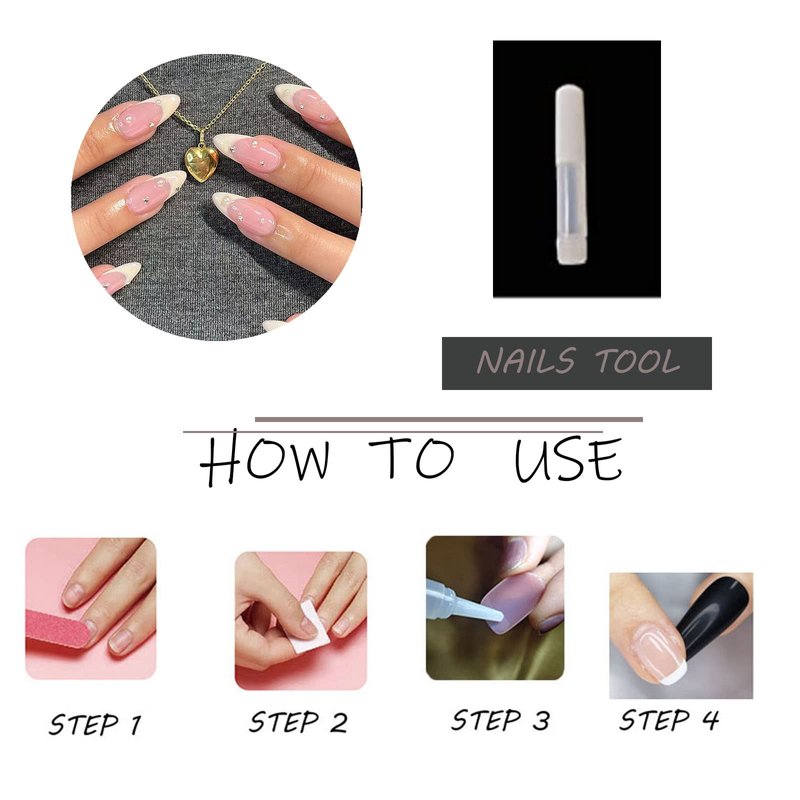 NAILS TOOL

HOW TO USE

STEP 1

STEP 2

STEP 3

STEP 4