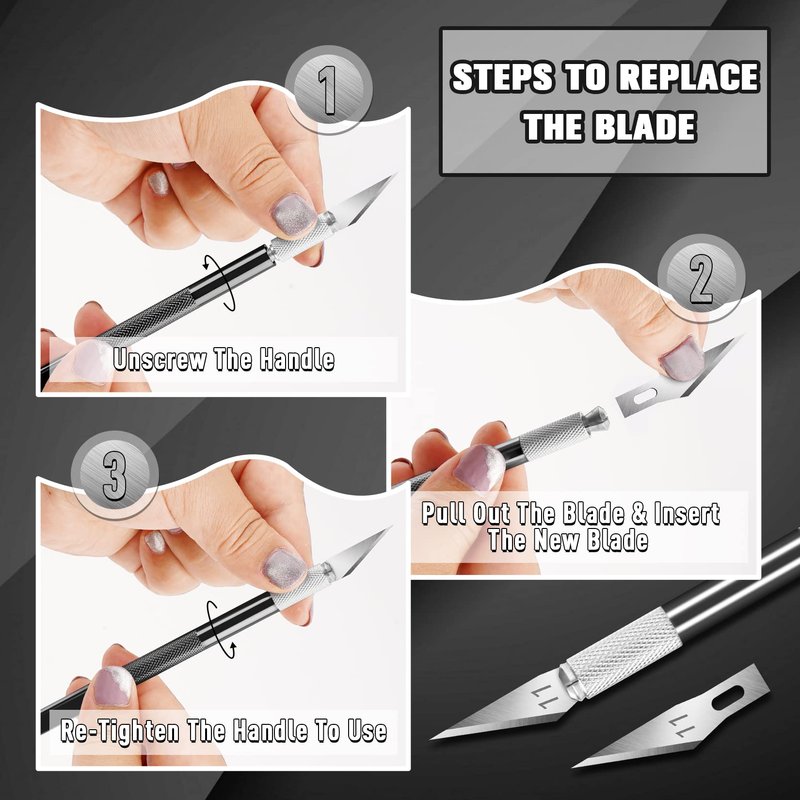 STEPS TO REPLACE THE BLADE

1

Unscrew The Handle

2

Pull Out The Blade & Insert The New Blade

3

Re-Tighten The Handle To Use

11

11