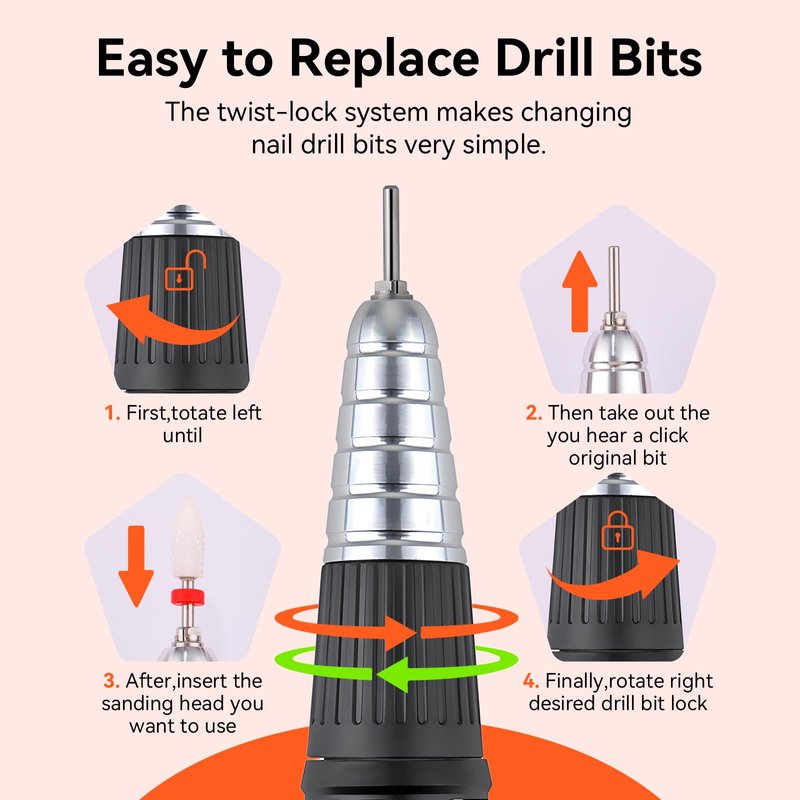 Easy to Replace Drill Bits

The twist-lock system makes changing nail drill bits very simple.

1. First,totate left until

2. Then take out the you hear a click original bit

3. After,insert the sanding head you want to use

4. Finally,rotate right desired drill bit lock