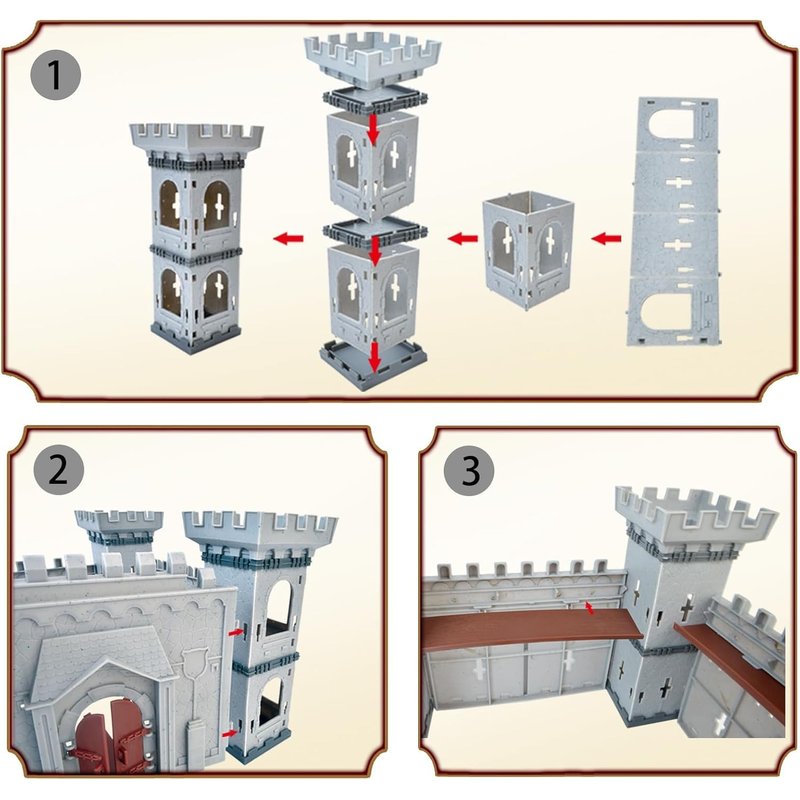 1

2

3