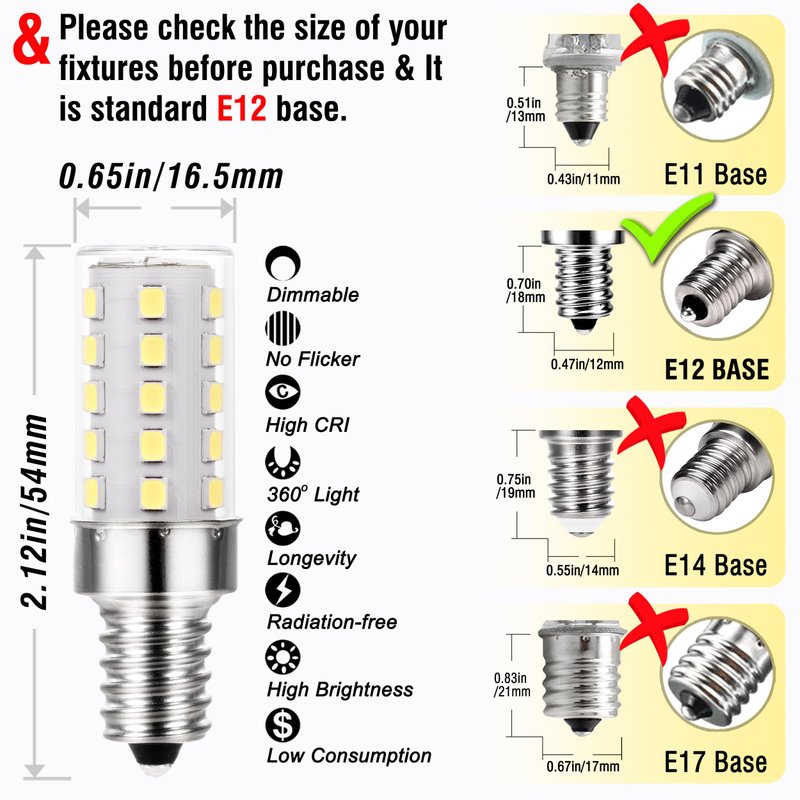 & Please check the size of your fixtures before purchase & It is standard E12 base.

0.65in/16.5mm

2.12in/54mm

Dimmable

No Flicker

High CRI

360° Light

Longevity

Radiation-free

High Brightness

Low Consumption

0.51in /13mm

0.43in/11mm

E11 Base

0.70in /18mm

0.47in/12mm

E12 BASE

0.75in /19mm

0.55in/14mm

E14 Base

0.83in /21mm

0.67in/17mm

E17 Base