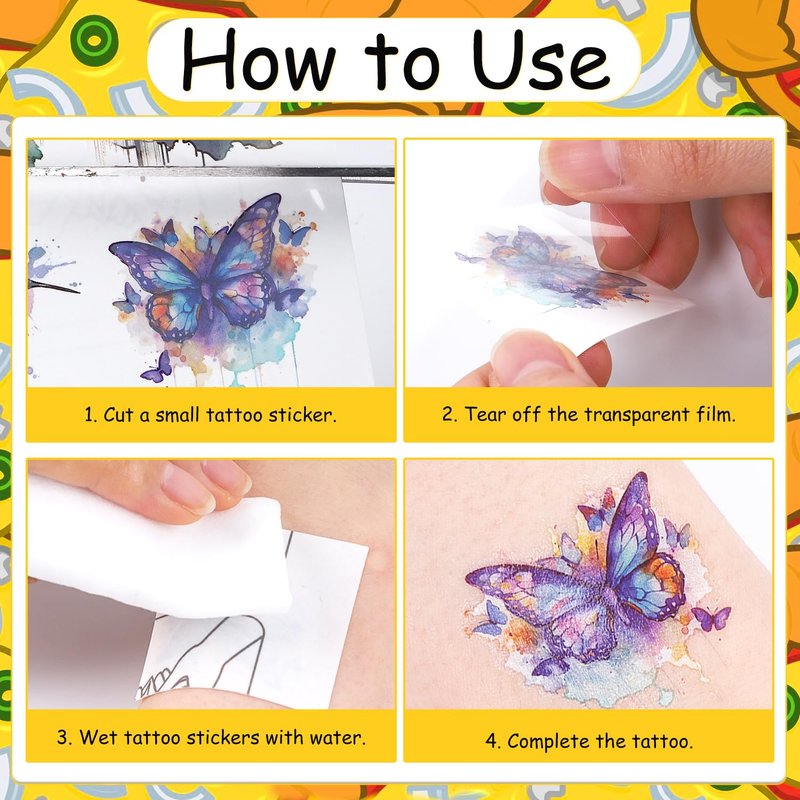 How to Use

1. Cut a small tattoo sticker.

2. Tear off the transparent film.

3. Wet tattoo stickers with water.

4. Complete the tattoo.