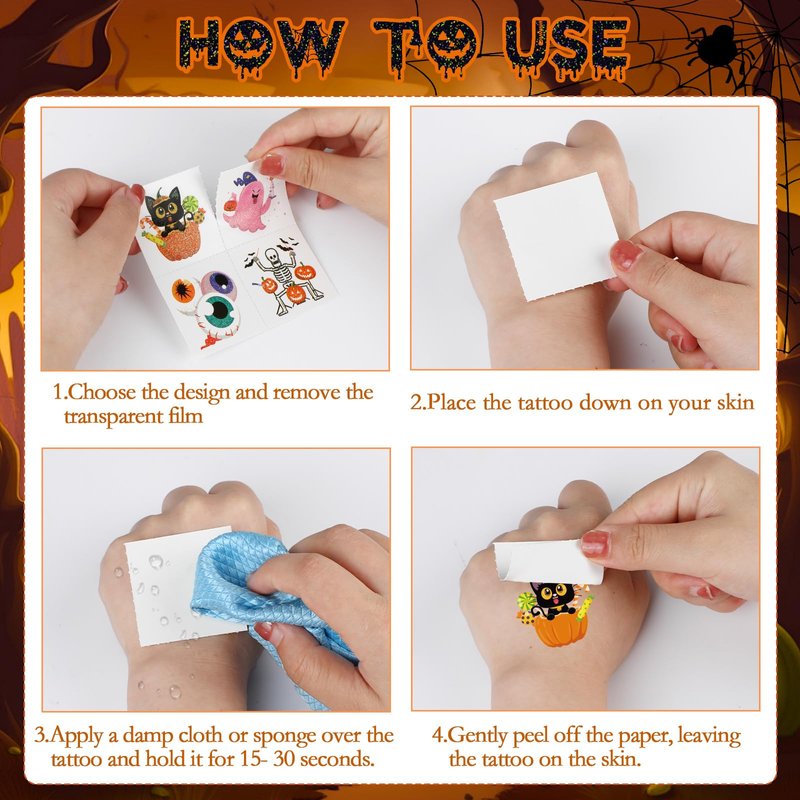 HOW TO USE

1.Choose the design and remove the transparent film

2.Place the tattoo down on your skin

3.Apply a damp cloth or sponge over the tattoo and hold it for 15- 30 seconds.

4.Gently peel off the paper, leaving the tattoo on the skin.