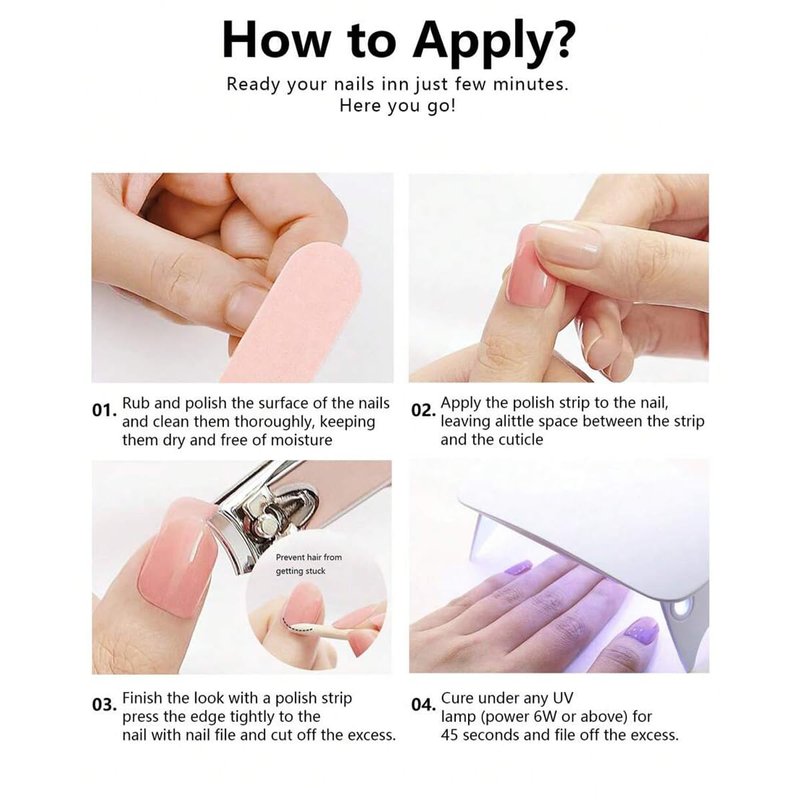 How to Apply?
Ready your nails inn just few minutes.
Here you go!

01. Rub and polish the surface of the nails and clean them thoroughly, keeping them dry and free of moisture

02. Apply the polish strip to the nail, leaving alittle space between the strip and the cuticle

Prevent hair from getting stuck

03. Finish the look with a polish strip press the edge tightly to the nail with nail file and cut off the excess.

04. Cure under any UV lamp (power 6W or above) for 45 seconds and file off the excess.