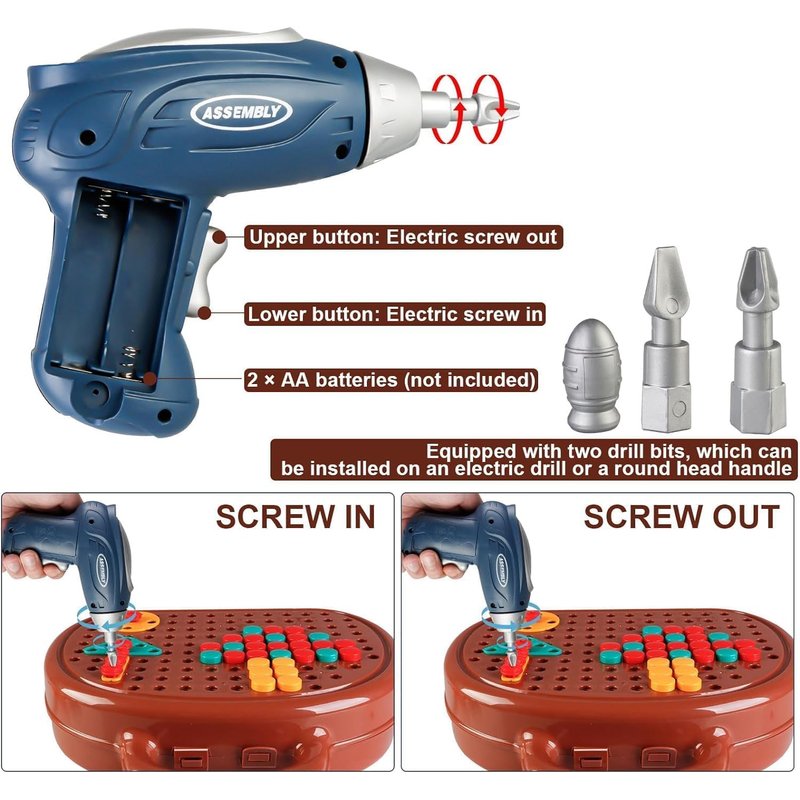 ASSEMBLY

Upper button: Electric screw out

Lower button: Electric screw in

2 × AA batteries (not included)

Equipped with two drill bits, which can be installed on an electric drill or a round head handle

SCREW IN

ASSEMBLY

SCREW OUT

ASSEMBLY