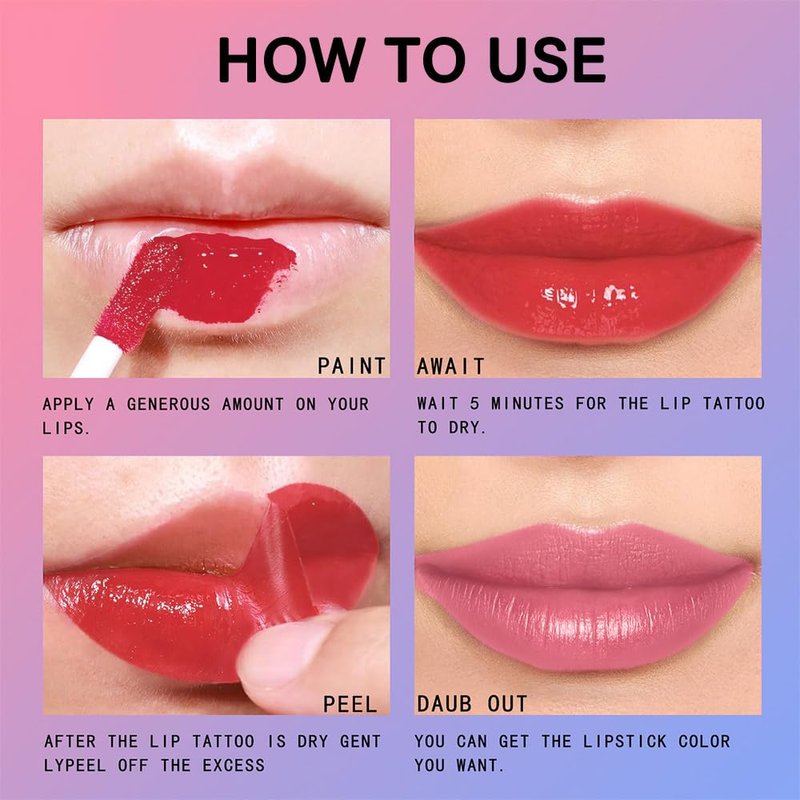 HOW TO USE

PAINT

APPLY A GENEROUS AMOUNT ON YOUR LIPS.

AWAIT

WAIT 5 MINUTES FOR THE LIP TATTOO TO DRY.

PEEL

AFTER THE LIP TATTOO IS DRY GENT LYPEEL OFF THE EXCESS

DAUB OUT

YOU CAN GET THE LIPSTICK COLOR YOU WANT.