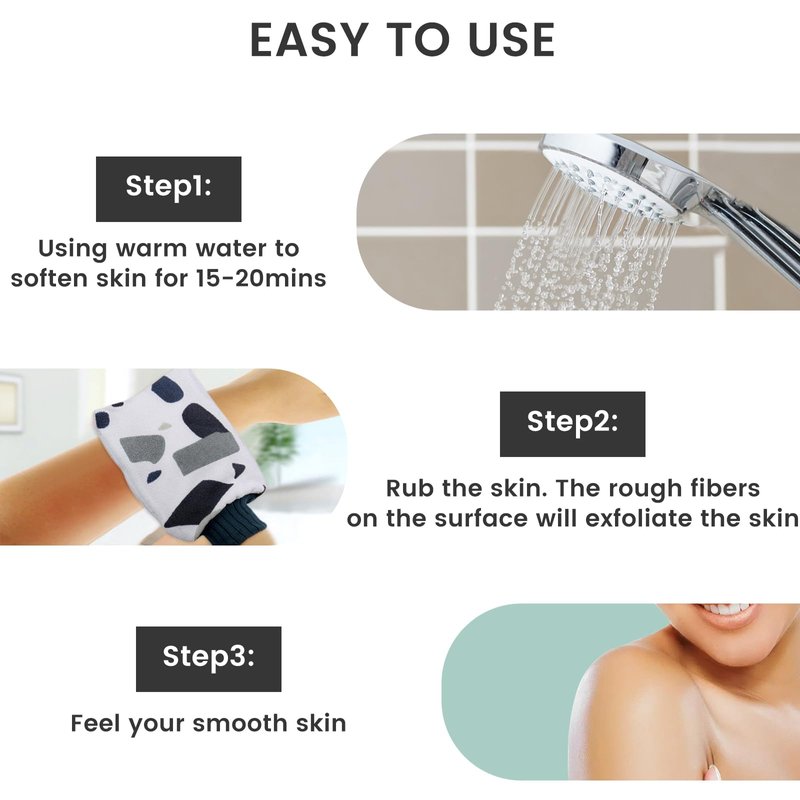 EASY TO USE

Step1:

Using warm water to soften skin for 15-20mins

Step2:

Rub the skin. The rough fibers on the surface will exfoliate the skin

Step3:

Feel your smooth skin