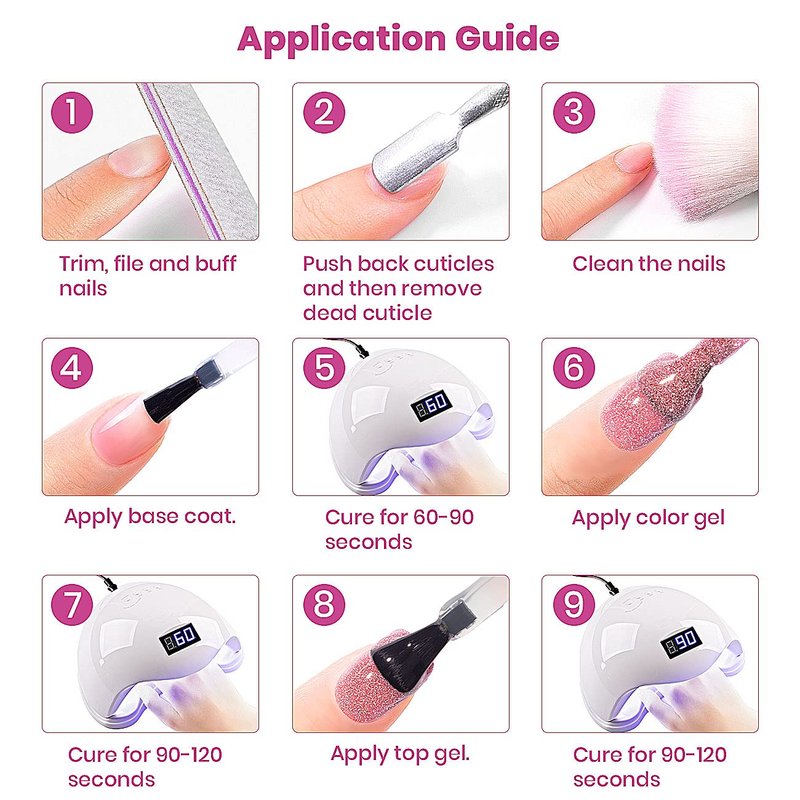 Application Guide

1

Trim, file and buff nails

2

Push back cuticles and then remove dead cuticle

3

Clean the nails

4

Apply base coat.

5

60

Cure for 60-90 seconds

6

Apply color gel

7

60

Cure for 90-120 seconds

8

Apply top gel.

9

90

Cure for 90-120 seconds