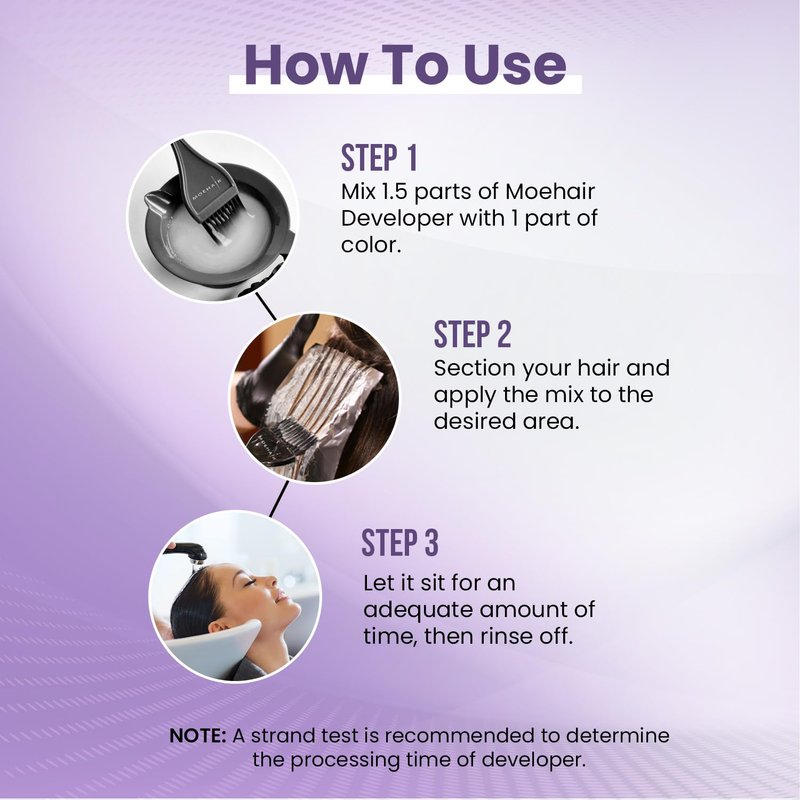 How To Use

MOEHAIR

STEP 1
Mix 1.5 parts of Moehair Developer with 1 part of color.

STEP 2
Section your hair and apply the mix to the desired area.

STEP 3
Let it sit for an adequate amount of time, then rinse off.

NOTE: A strand test is recommended to determine the processing time of developer.