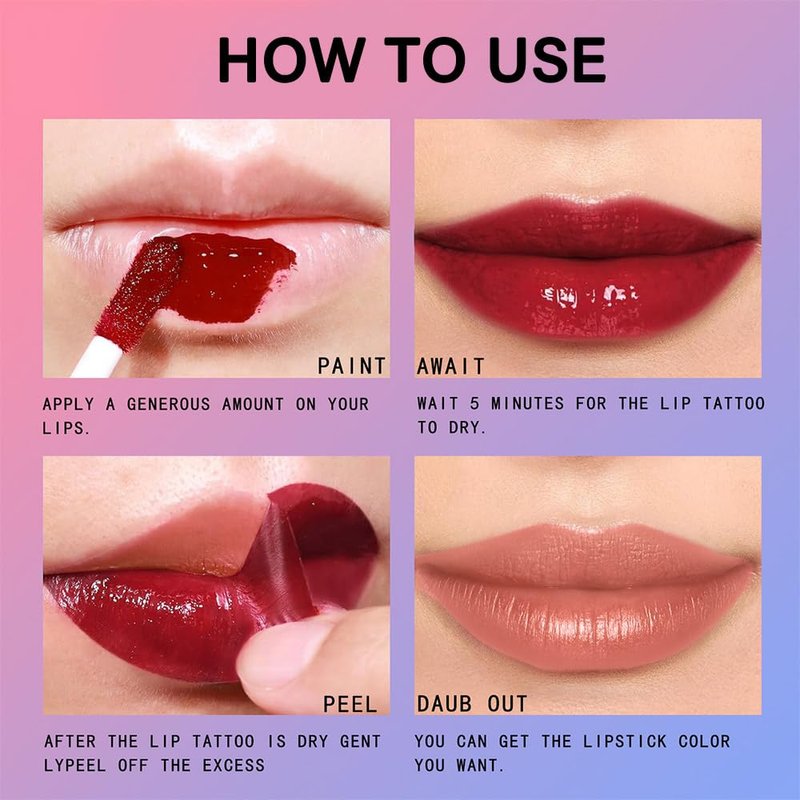 HOW TO USE

PAINT

APPLY A GENEROUS AMOUNT ON YOUR LIPS.

AWAIT

WAIT 5 MINUTES FOR THE LIP TATTOO TO DRY.

PEEL

AFTER THE LIP TATTOO IS DRY GENT LYPEEL OFF THE EXCESS

DAUB OUT

YOU CAN GET THE LIPSTICK COLOR YOU WANT.