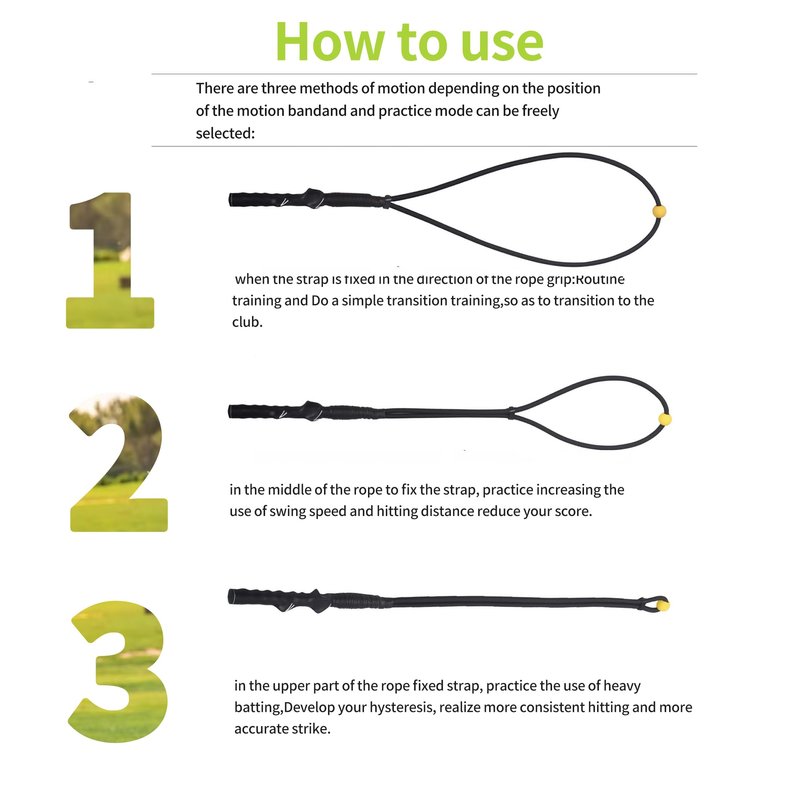 How to use

There are three methods of motion depending on the position of the motion bandand and practice mode can be freely selected:

1

when the strap is fixed in the direction of the rope grip:Routine training and Do a simple transition training,so as to transition to the club.

2

in the middle of the rope to fix the strap, practice increasing the use of swing speed and hitting distance reduce your score.

3

in the upper part of the rope fixed strap, practice the use of heavy batting,Develop your hysteresis, realize more consistent hitting and more accurate strike.