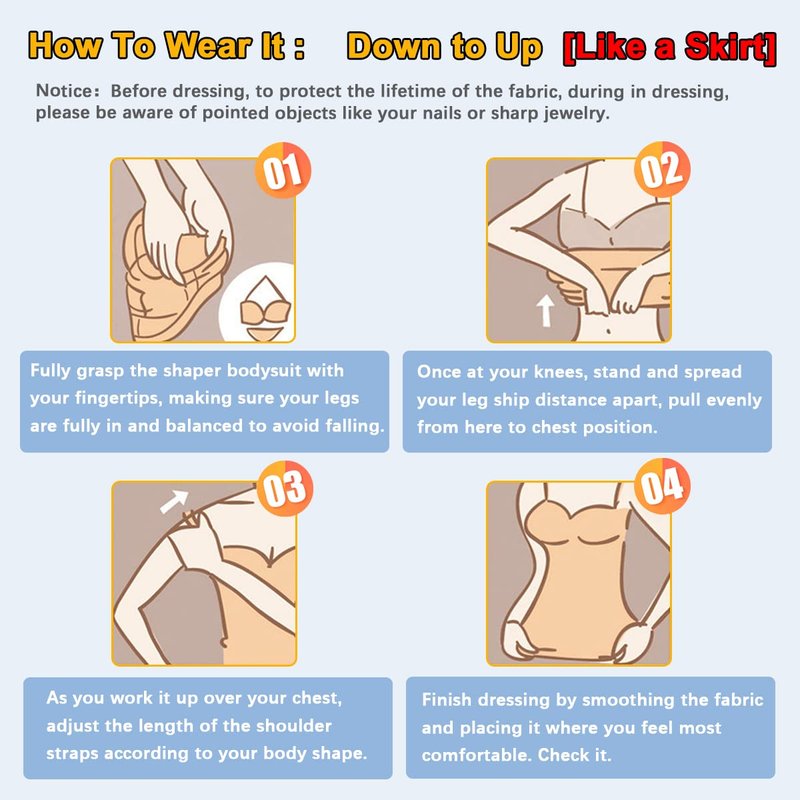 How To Wear It : Down to Up [Like a Skirt]

Notice: Before dressing, to protect the lifetime of the fabric, during in dressing, please be aware of pointed objects like your nails or sharp jewelry.

01

Fully grasp the shaper bodysuit with your fingertips, making sure your legs are fully in and balanced to avoid falling.

02

Once at your knees, stand and spread your leg ship distance apart, pull evenly from here to chest position.

03

As you work it up over your chest, adjust the length of the shoulder straps according to your body shape.

04

Finish dressing by smoothing the fabric and placing it where you feel most comfortable. Check it.