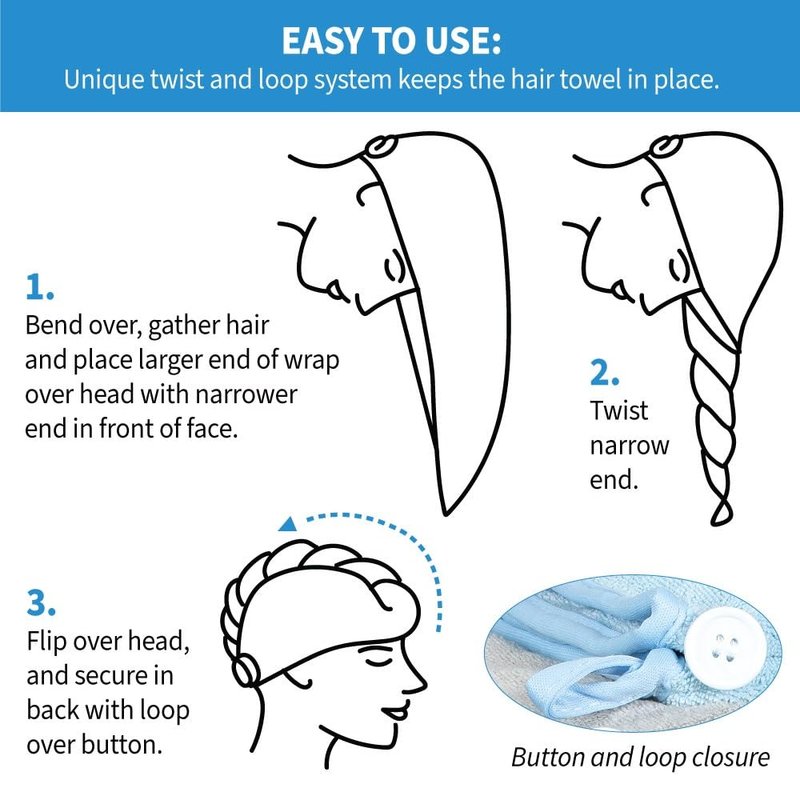 EASY TO USE:
Unique twist and loop system keeps the hair towel in place.

1.
Bend over, gather hair and place larger end of wrap over head with narrower end in front of face.

2.
Twist narrow end.

3.
Flip over head, and secure in back with loop over button.

Button and loop closure