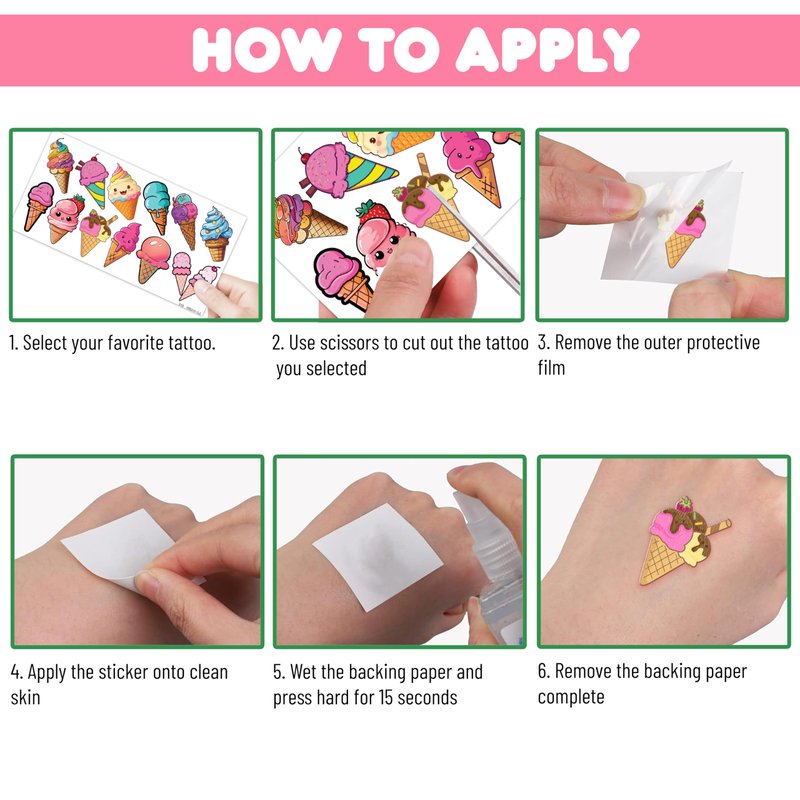 HOW TO APPLY

1. Select your favorite tattoo.

2. Use scissors to cut out the tattoo you selected

3. Remove the outer protective film

4. Apply the sticker onto clean skin

5. Wet the backing paper and press hard for 15 seconds

6. Remove the backing paper complete