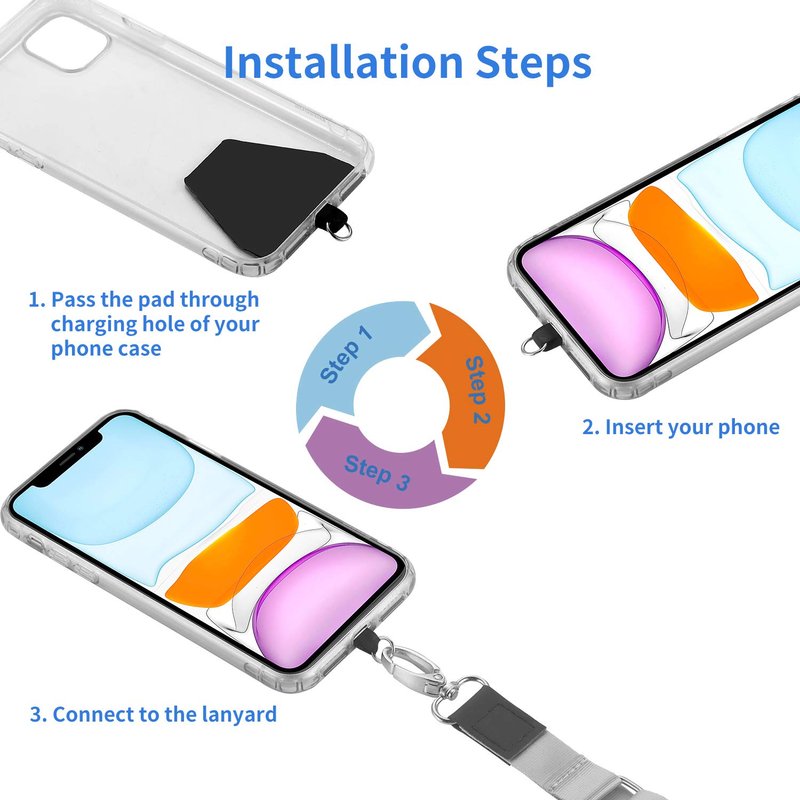 Installation Steps

1. Pass the pad through charging hole of your phone case

Step 1

Step 2

Step 3

2. Insert your phone

3. Connect to the lanyard