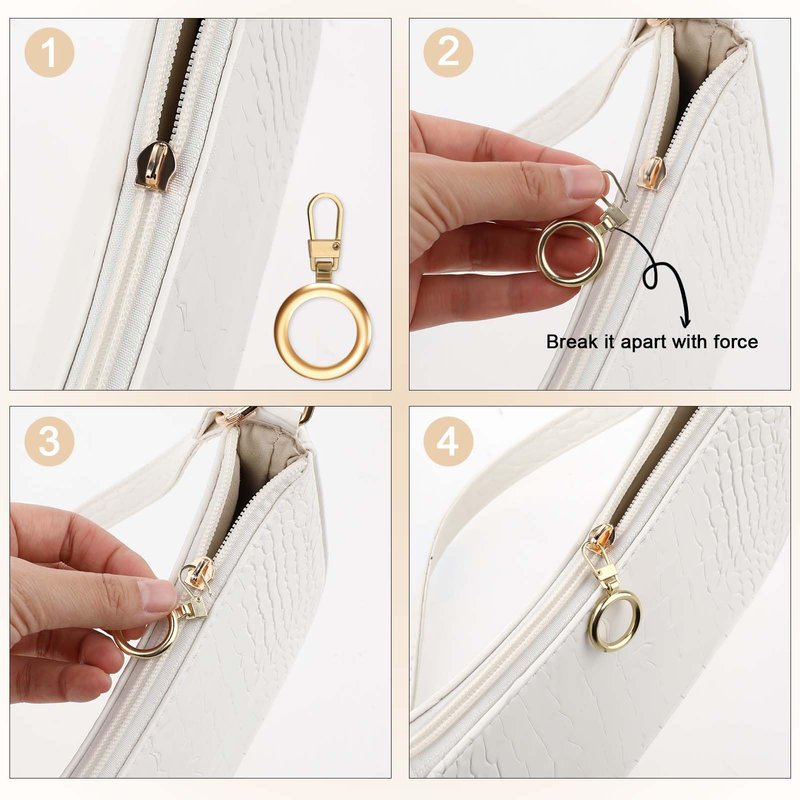 1

2

Break it apart with force

3

4