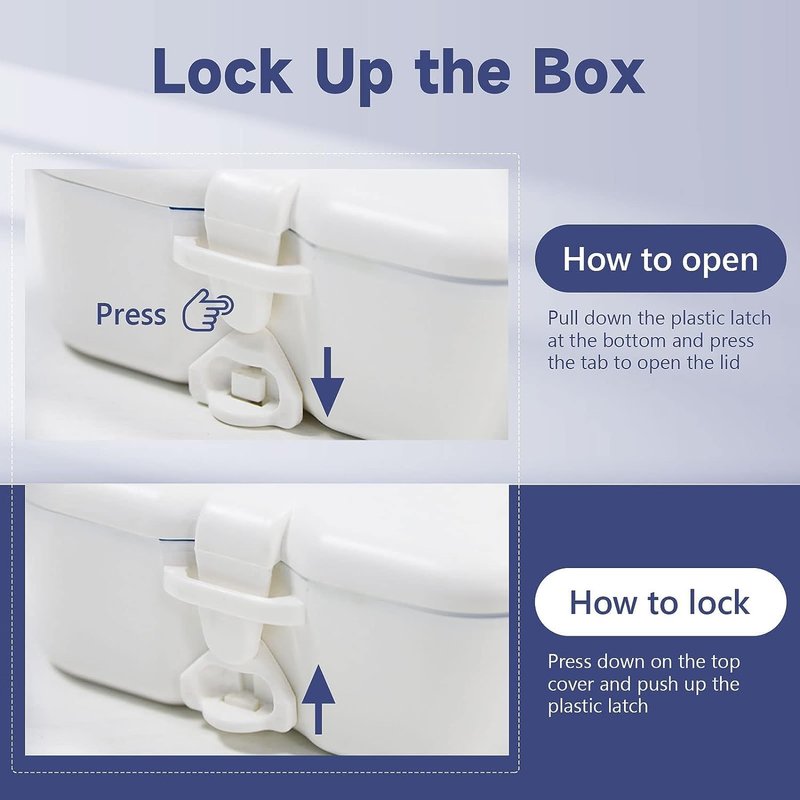 Lock Up the Box

Press

How to open

Pull down the plastic latch at the bottom and press the tab to open the lid

How to lock

Press down on the top cover and push up the plastic latch