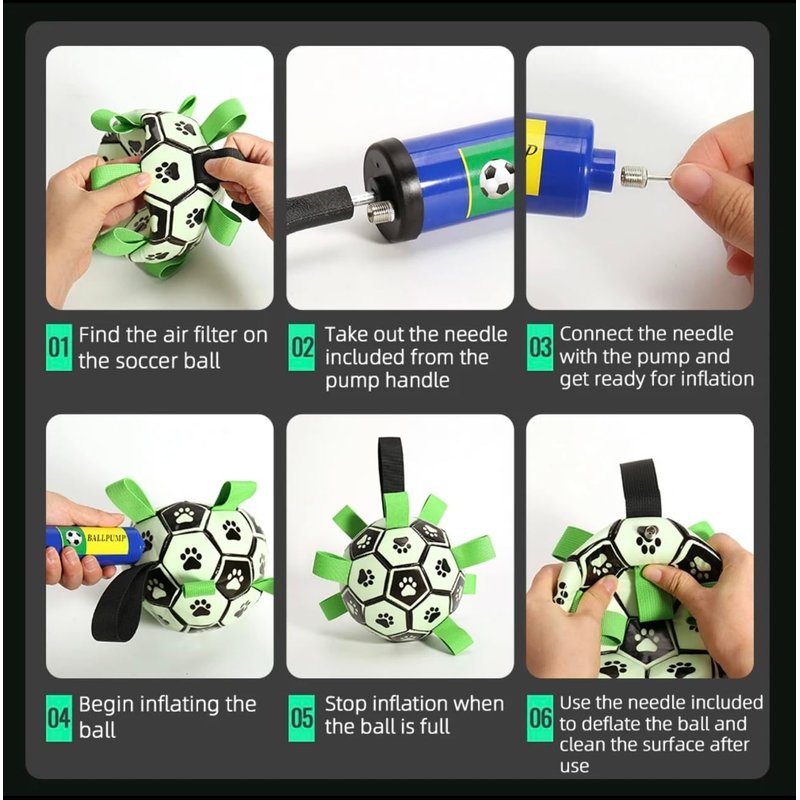 01 Find the air filter on the soccer ball

02 Take out the needle included from the pump handle

03 Connect the needle with the pump and get ready for inflation

BALLPUMP

04 Begin inflating the ball

05 Stop inflation when the ball is full

06 Use the needle included to deflate the ball and clean the surface after use