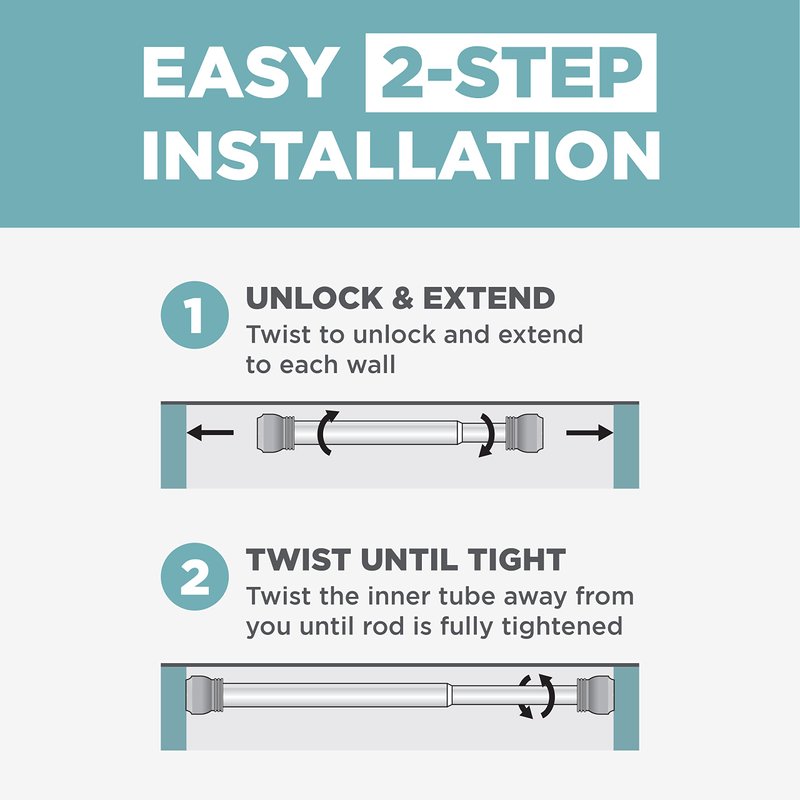 EASY 2-STEP INSTALLATION

1 UNLOCK & EXTEND
Twist to unlock and extend to each wall

2 TWIST UNTIL TIGHT
Twist the inner tube away from you until rod is fully tightened