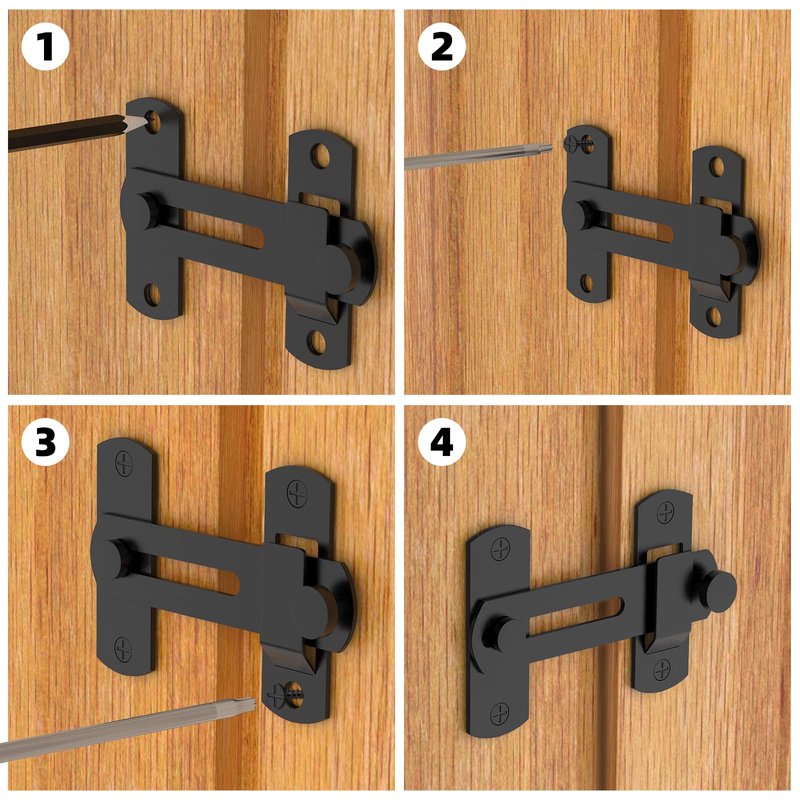 1

2

3

4