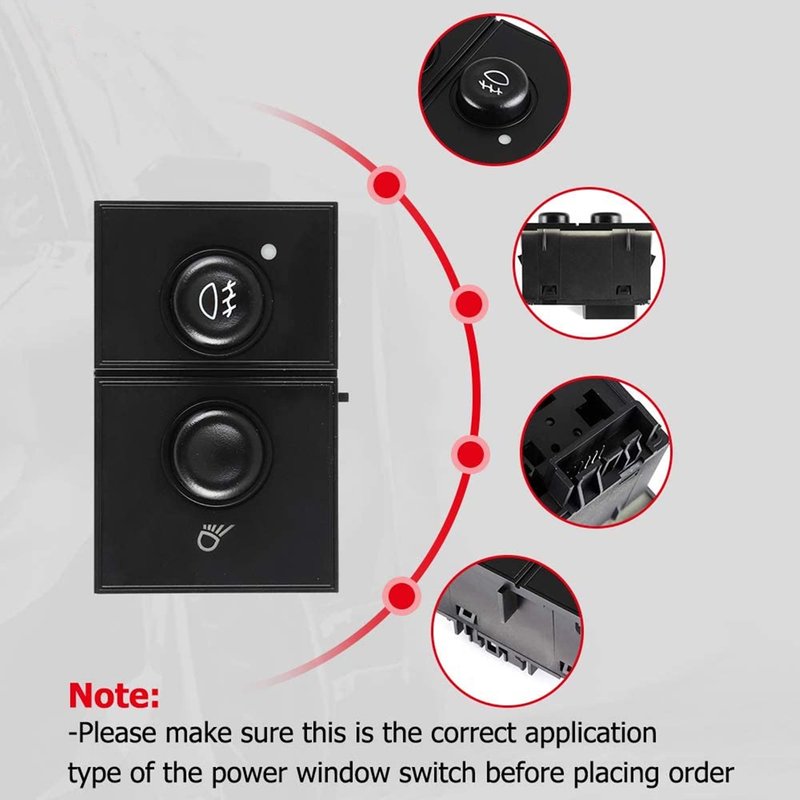 Note:
-Please make sure this is the correct application type of the power window switch before placing order