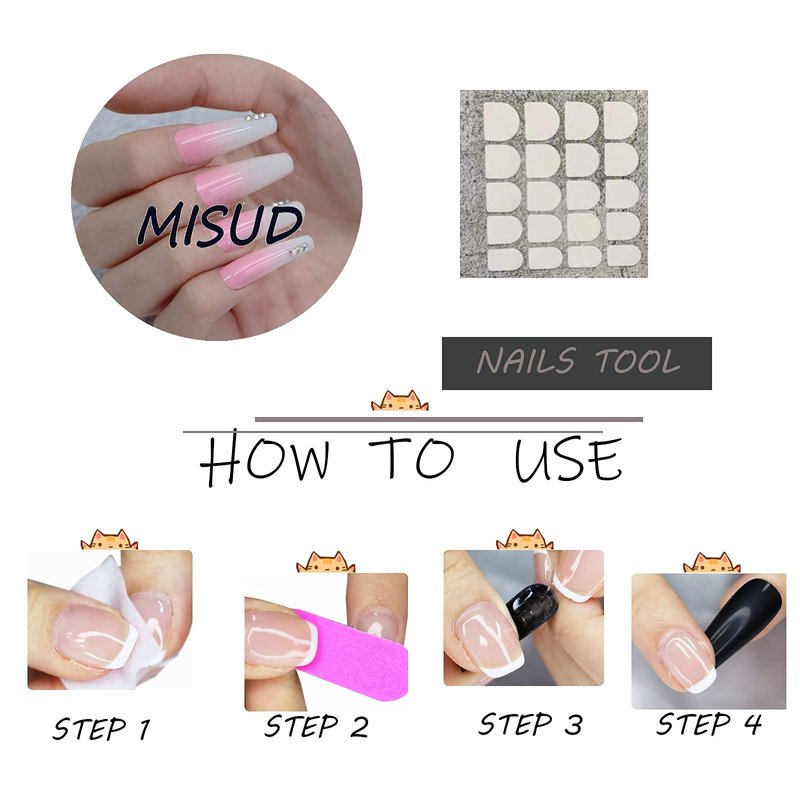 MISUD

NAILS TOOL

HOW TO USE

STEP 1

STEP 2

STEP 3

STEP 4