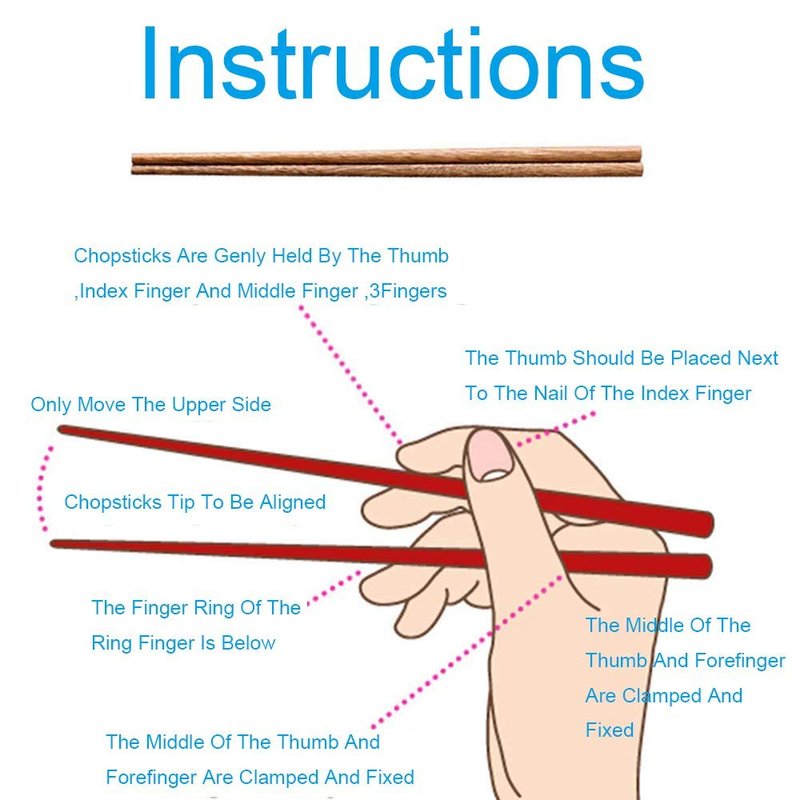 Instructions

Chopsticks Are Genly Held By The Thumb ,Index Finger And Middle Finger ,3Fingers

The Thumb Should Be Placed Next To The Nail Of The Index Finger

Only Move The Upper Side

Chopsticks Tip To Be Aligned

The Finger Ring Of The Ring Finger Is Below

The Middle Of The Thumb And Forefinger Are Clamped And Fixed

The Middle Of The Thumb And Forefinger Are Clamped And Fixed