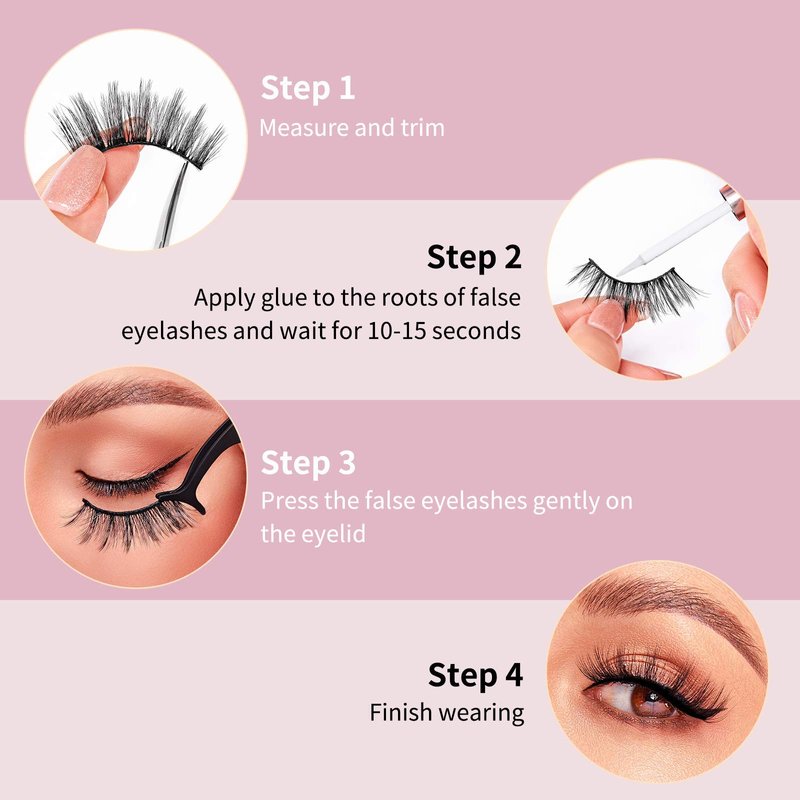 Step 1
Measure and trim

Step 2
Apply glue to the roots of false eyelashes and wait for 10-15 seconds

Step 3
Press the false eyelashes gently on the eyelid

Step 4
Finish wearing