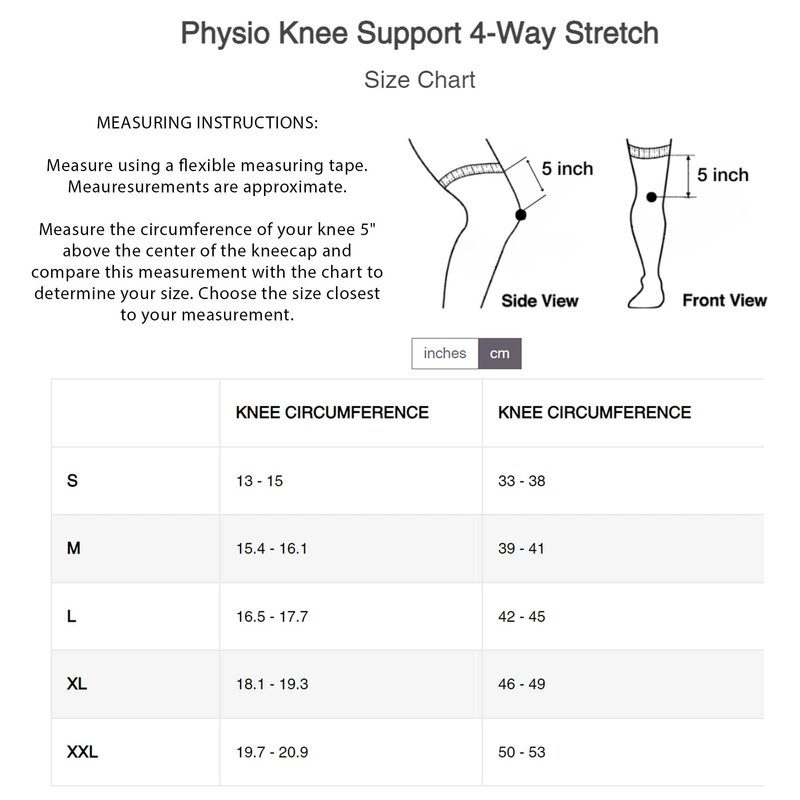 Physio Knee Support 4-Way Stretch

Size Chart

MEASURING INSTRUCTIONS:

Measure using a flexible measuring tape. Meauresurements are approximate.

Measure the circumference of your knee 5" above the center of the kneecap and compare this measurement with the chart to determine your size. Choose the size closest to your measurement.

5 inch

Side View

5 inch

Front View

inches cm

| | KNEE CIRCUMFERENCE | KNEE CIRCUMFERENCE |
|---|---|---|
| S | 13 - 15 | 33 - 38 |
| M | 15.4 - 16.1 | 39 - 41 |
| L | 16.5 - 17.7 | 42 - 45 |
| XL | 18.1 - 19.3 | 46 - 49 |
| XXL | 19.7 - 20.9 | 50 - 53 |