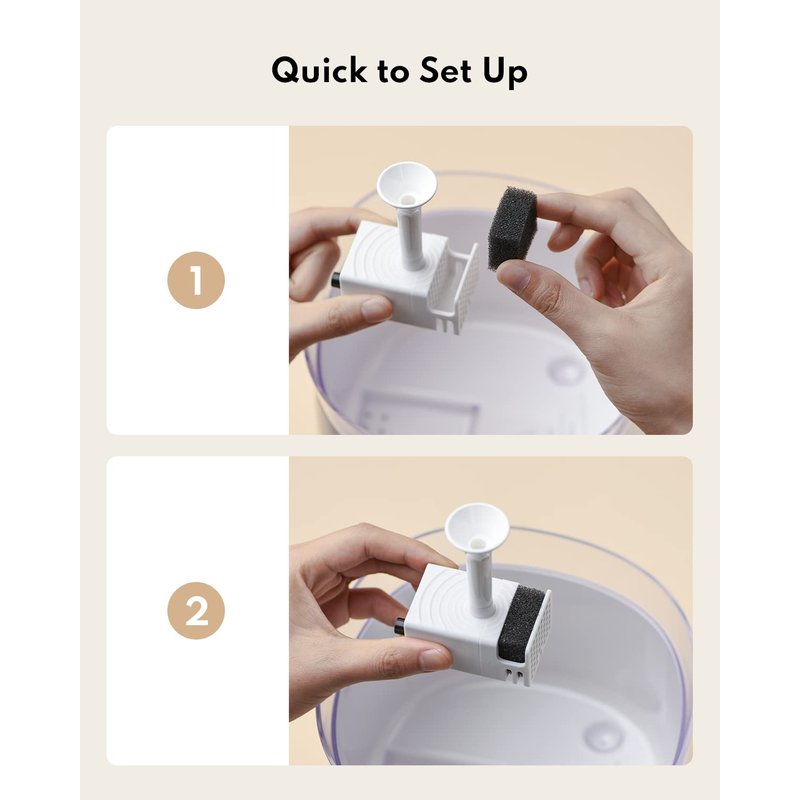 Quick to Set Up

1

2