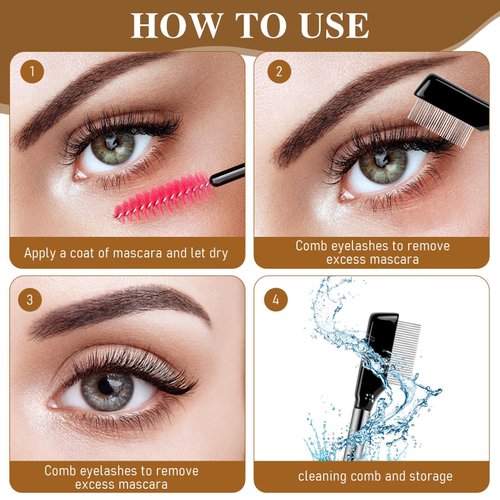 HOW TO USE

1

Apply a coat of mascara and let dry

2

Comb eyelashes to remove excess mascara

3

Comb eyelashes to remove excess mascara

4

cleaning comb and storage